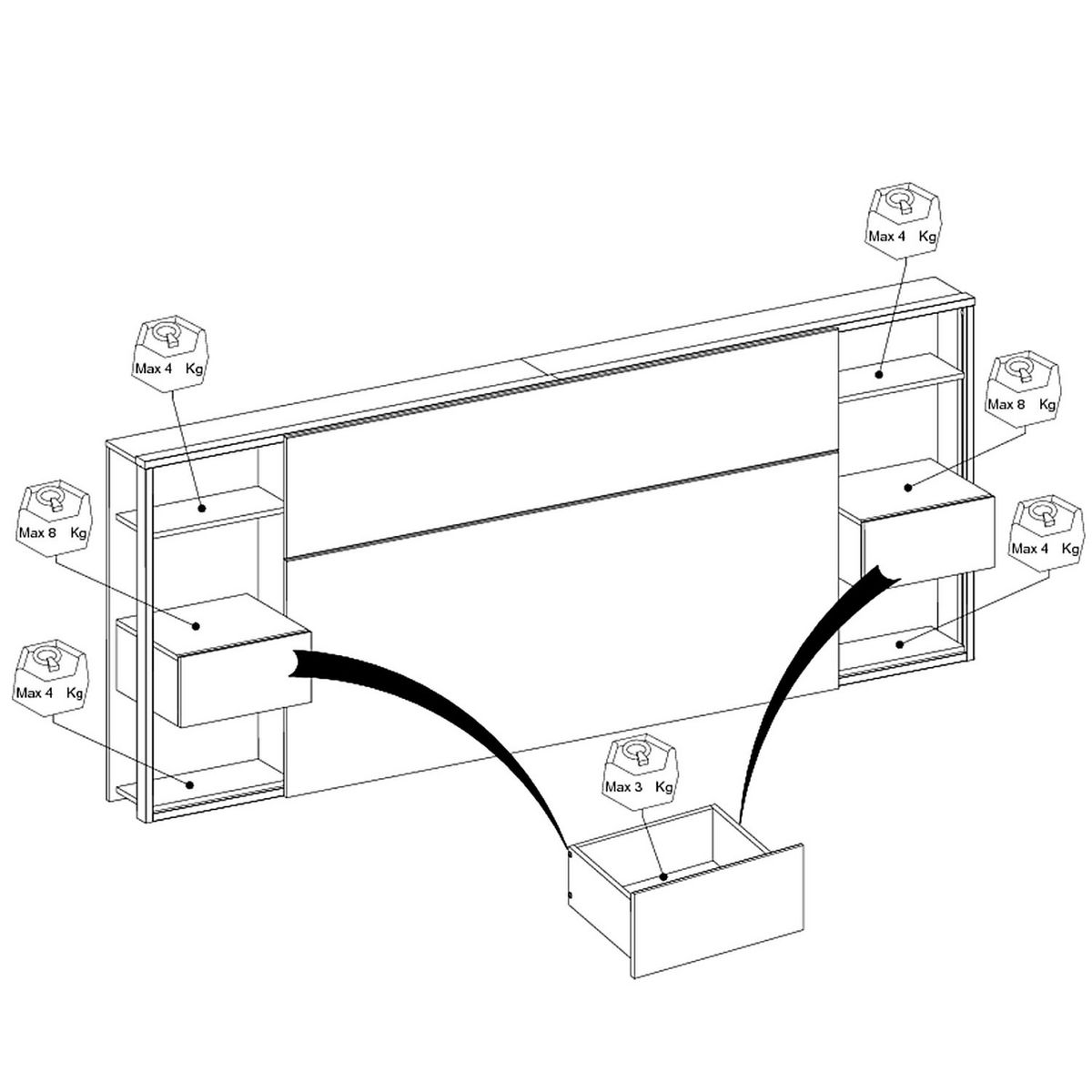 Max 4 Kg

Max 4 Kg

Max 8 Kg

Max 8 Kg

Max 4 Kg

Max 4 Kg

Max 3 Kg