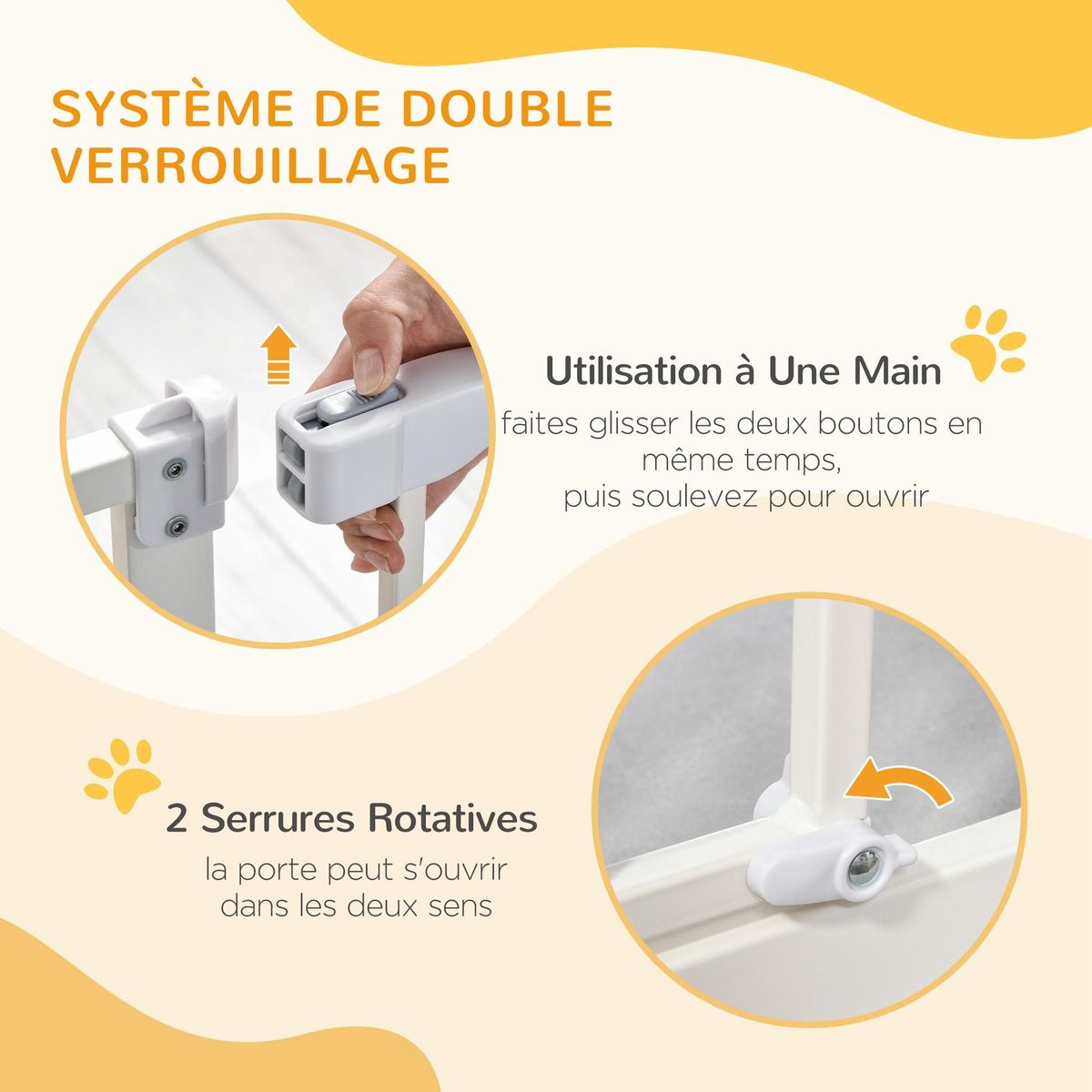 SYSTÈME DE DOUBLE VERROUILLAGE

Utilisation à Une Main

faites glisser les deux boutons en même temps, puis soulevez pour ouvrir

2 Serrures Rotatives

la porte peut s'ouvrir dans les deux sens