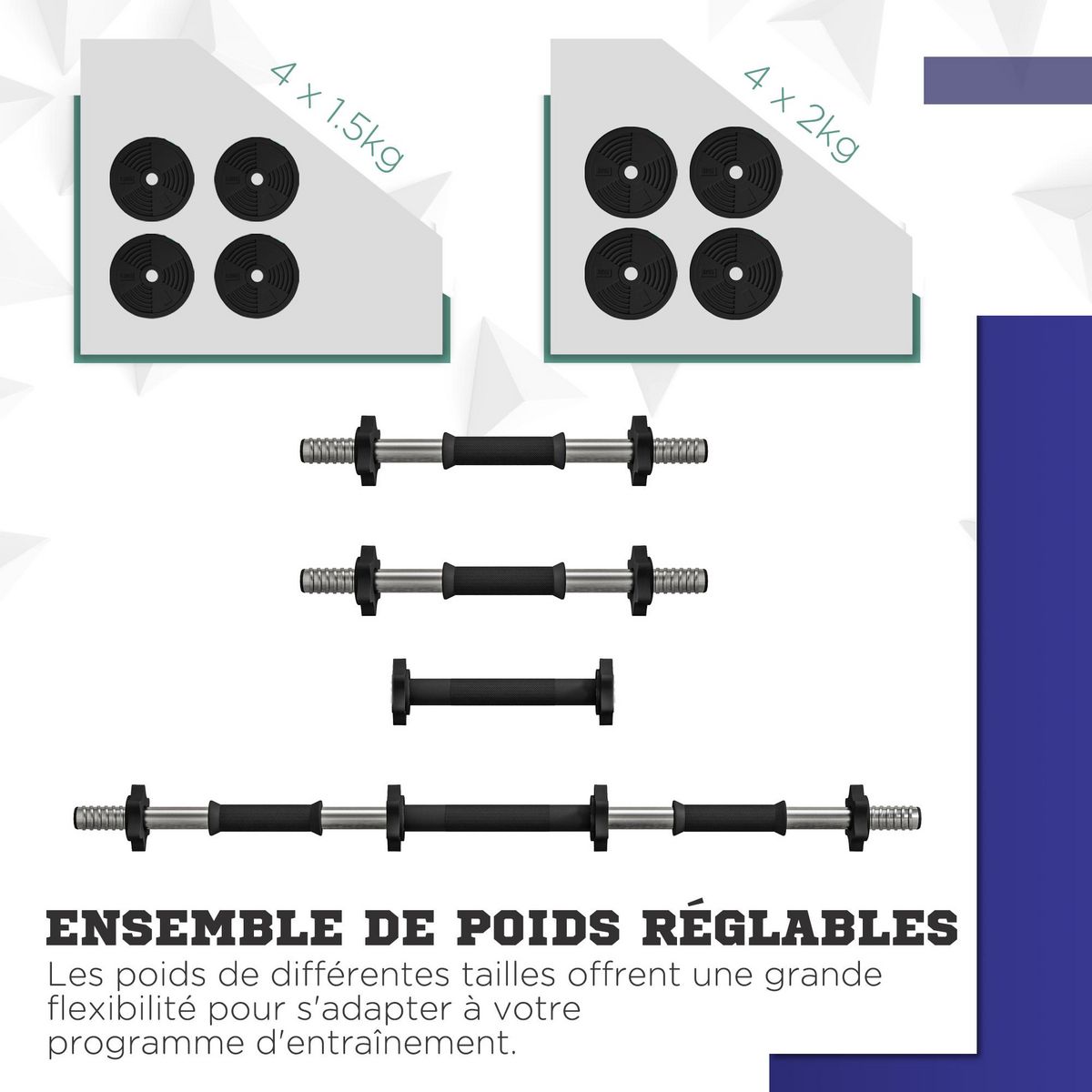 4 x 1.5kg

4 x 2kg

ENSEMBLE DE POIDS RÉGLABLES
Les poids de différentes tailles offrent une grande flexibilité pour s'adapter à votre programme d'entraînement.