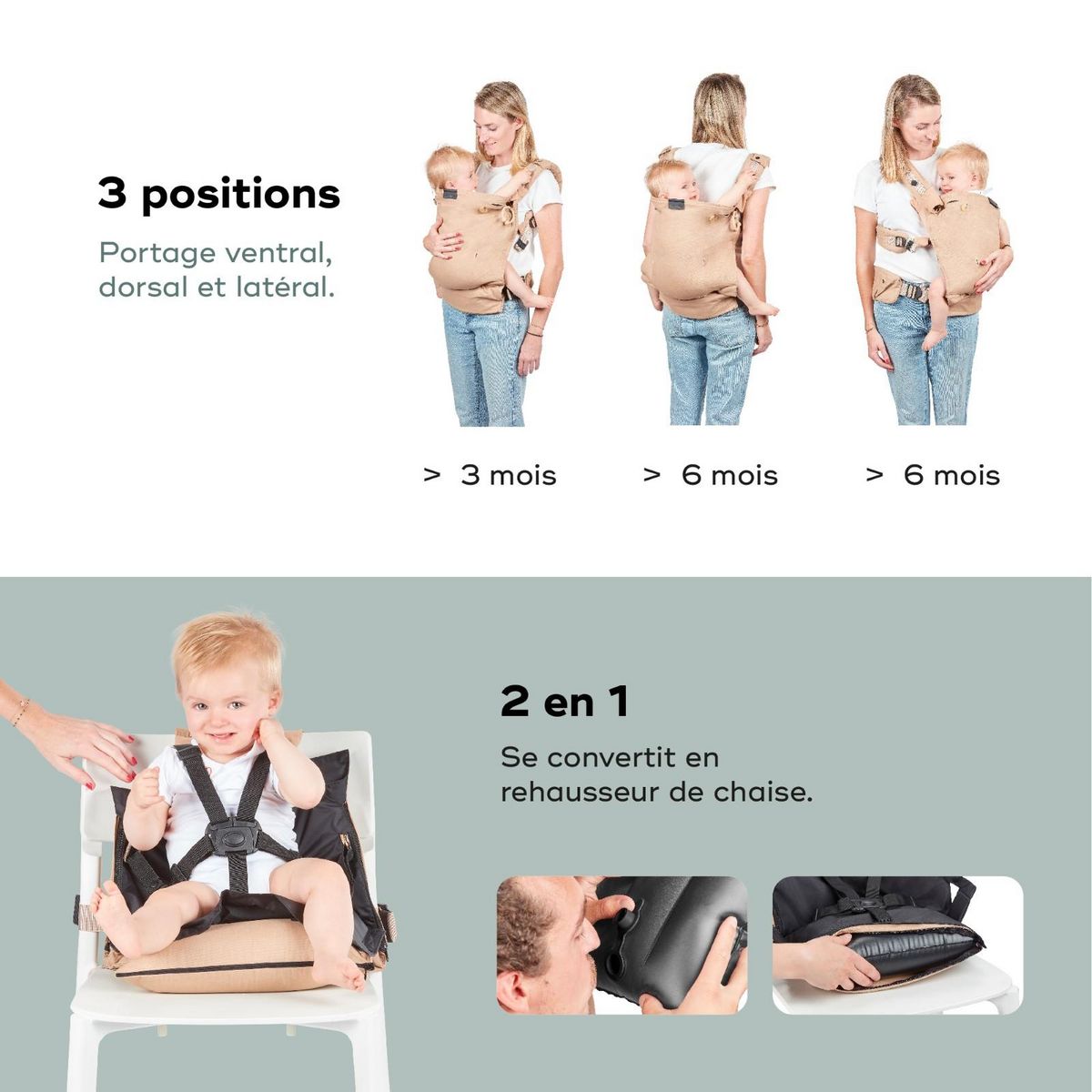 3 positions

Portage ventral, dorsal et latéral.

> 3 mois

> 6 mois

> 6 mois

2 en 1

Se convertit en rehausseur de chaise.