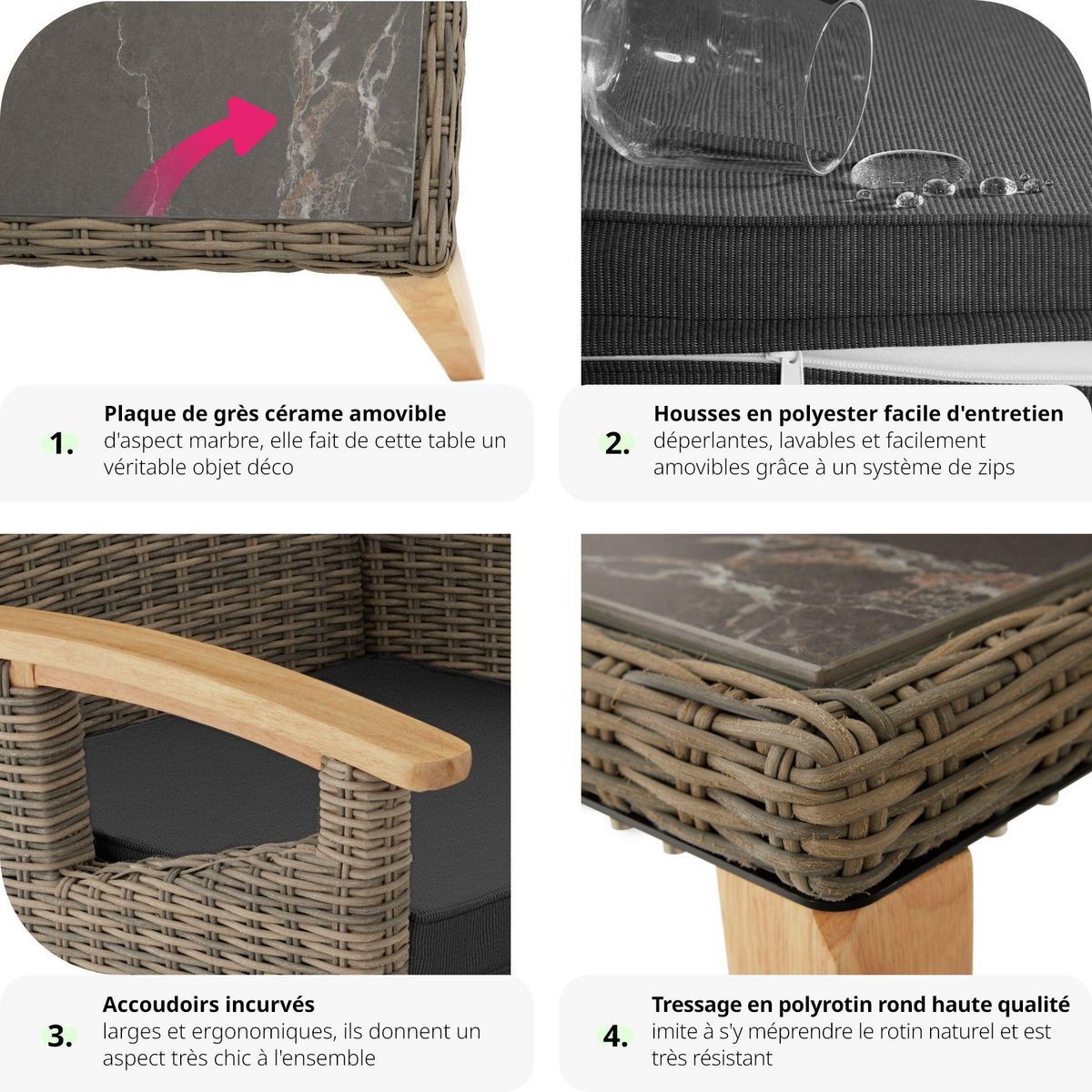 1. Plaque de grès cérame amovible
d'aspect marbre, elle fait de cette table un véritable objet déco

2. Housses en polyester facile d'entretien
déperlantes, lavables et facilement amovibles grâce à un système de zips

3. Accoudoirs incurvés
larges et ergonomiques, ils donnent un aspect très chic à l'ensemble

4. Tressage en polyrotin rond haute qualité
imite à s'y méprendre le rotin naturel et est très résistant