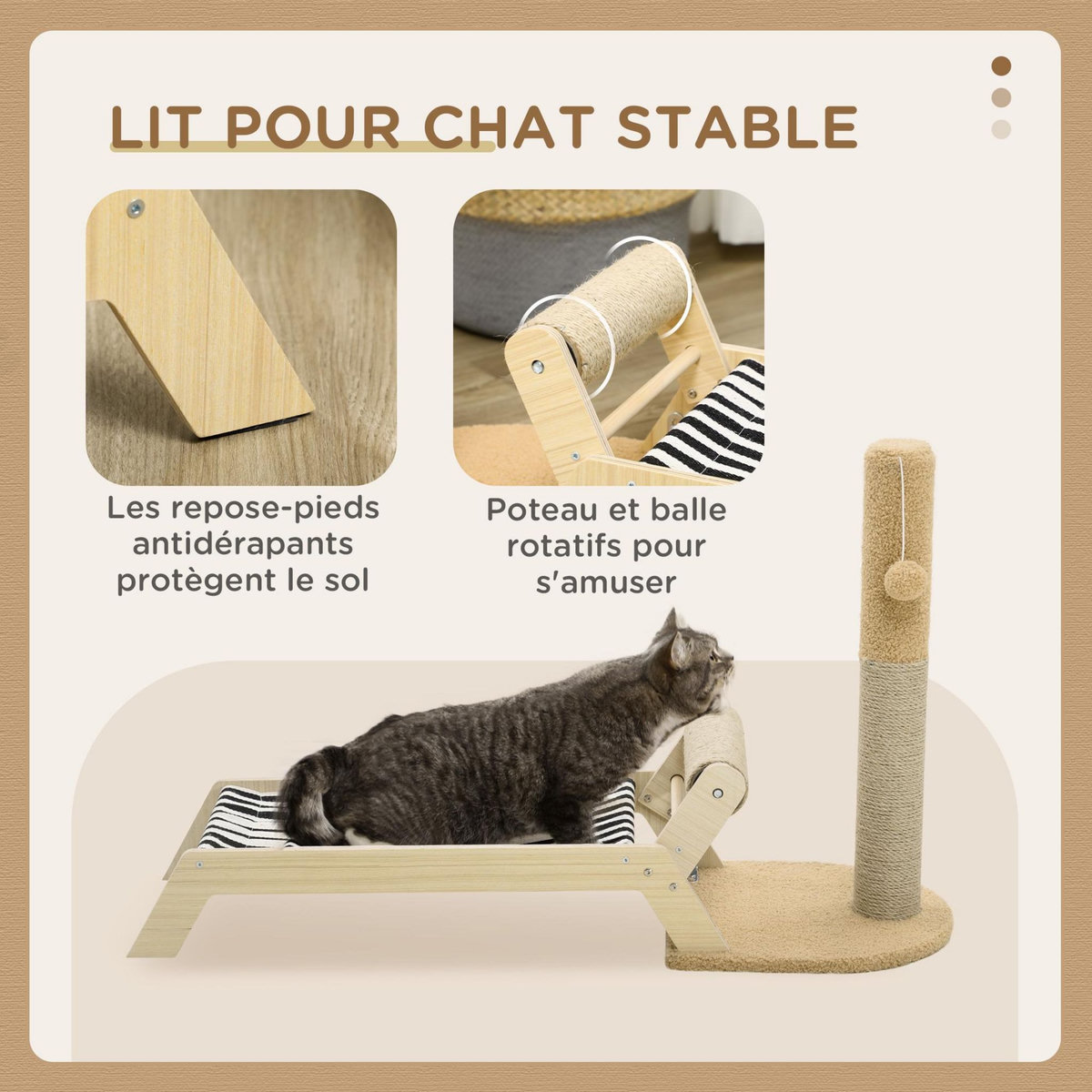 LIT POUR CHAT STABLE

Les repose-pieds antidérapants protègent le sol

Poteau et balle rotatifs pour s'amuser