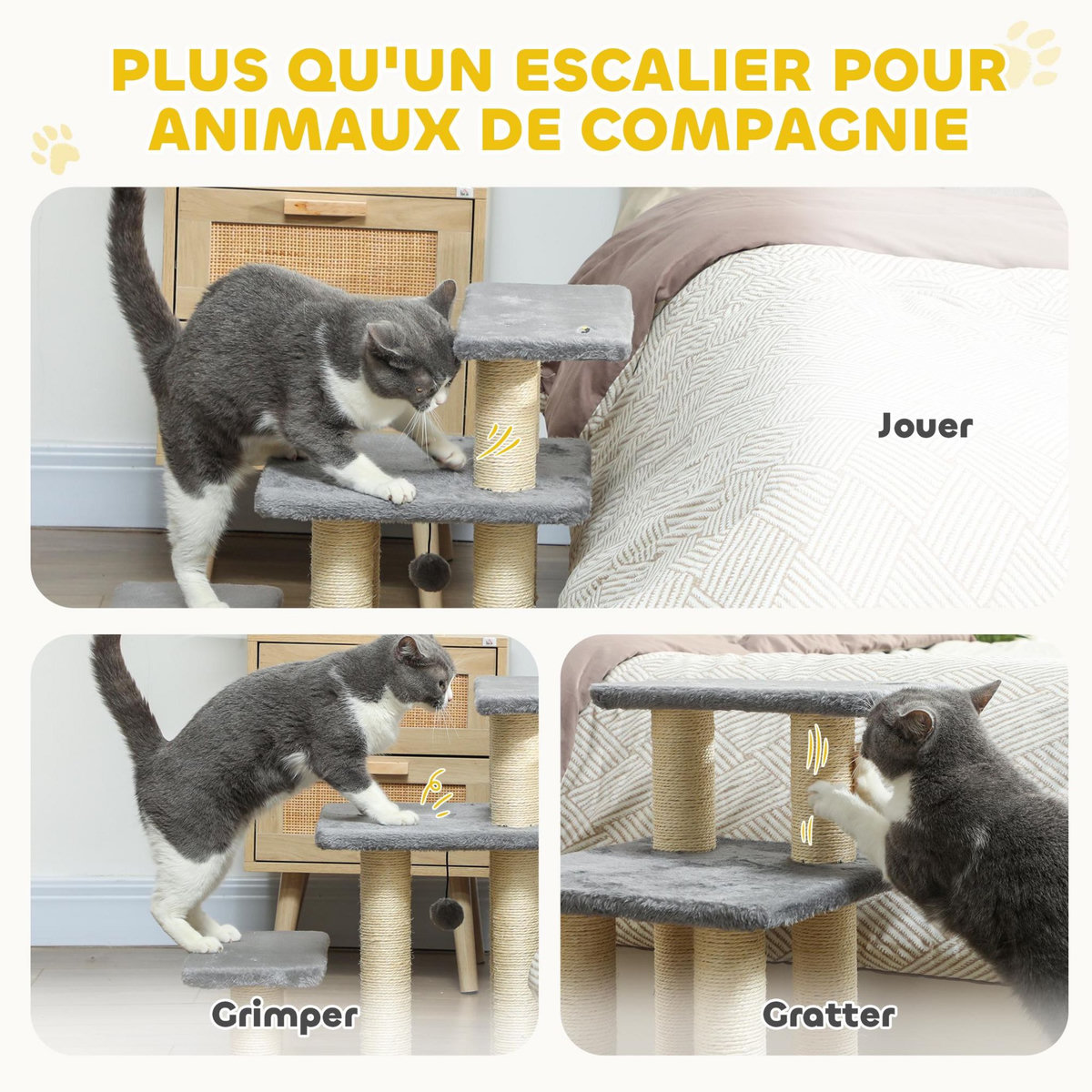 PLUS QU'UN ESCALIER POUR ANIMAUX DE COMPAGNIE

Jouer

Grimper

Gratter