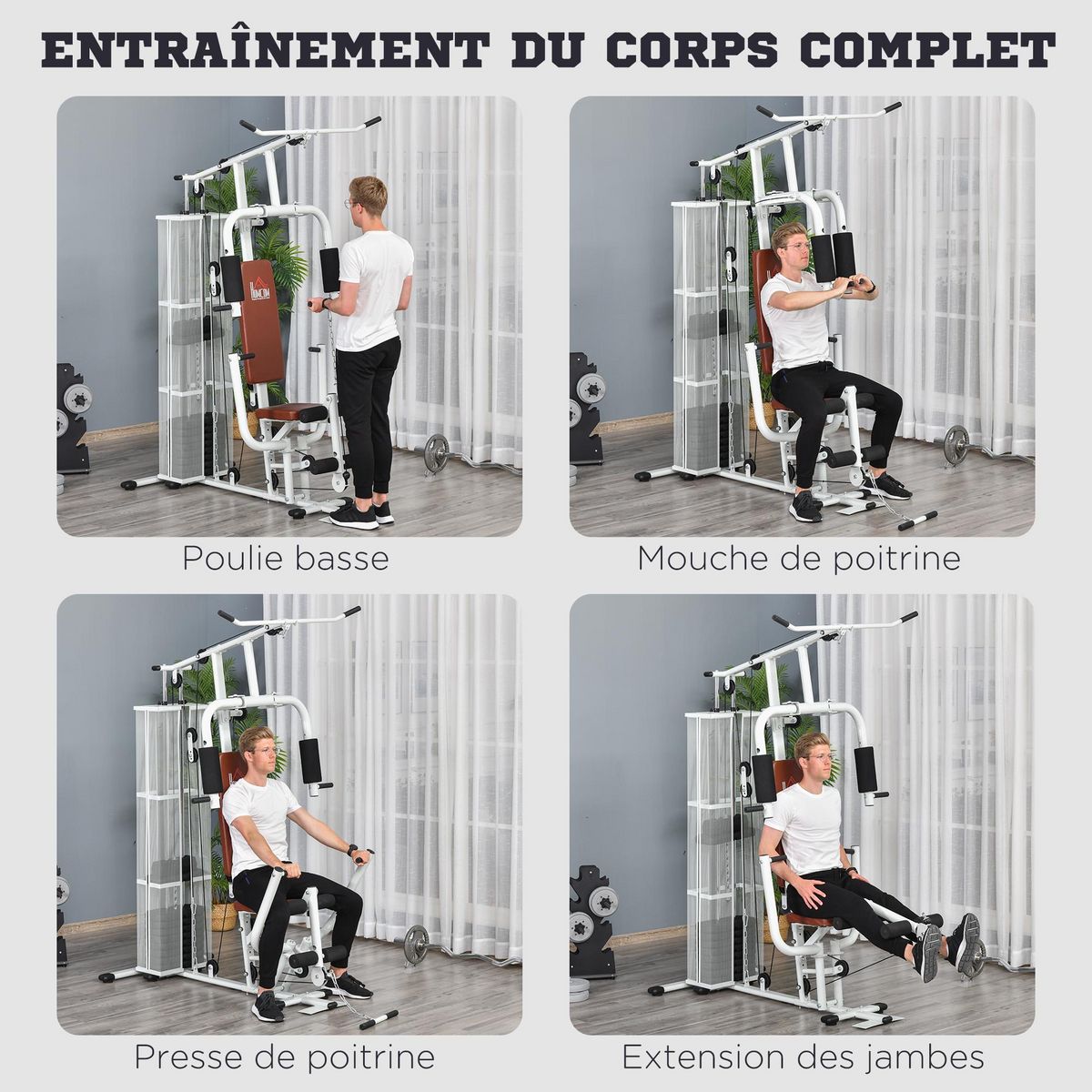 ENTRAÎNEMENT DU CORPS COMPLET

HOMCOM

Poulie basse

Mouche de poitrine

Presse de poitrine

Extension des jambes