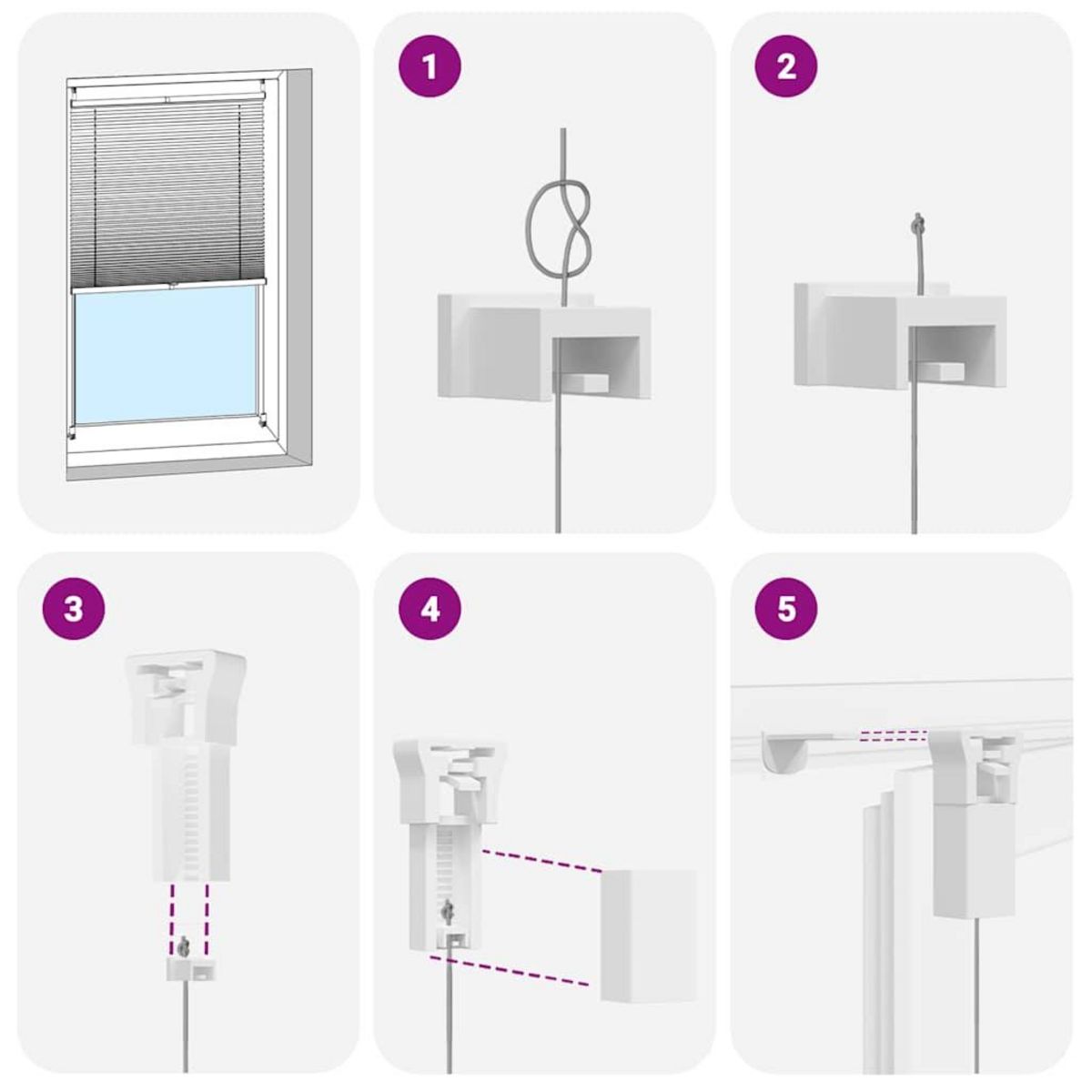 1

2

3

4

5