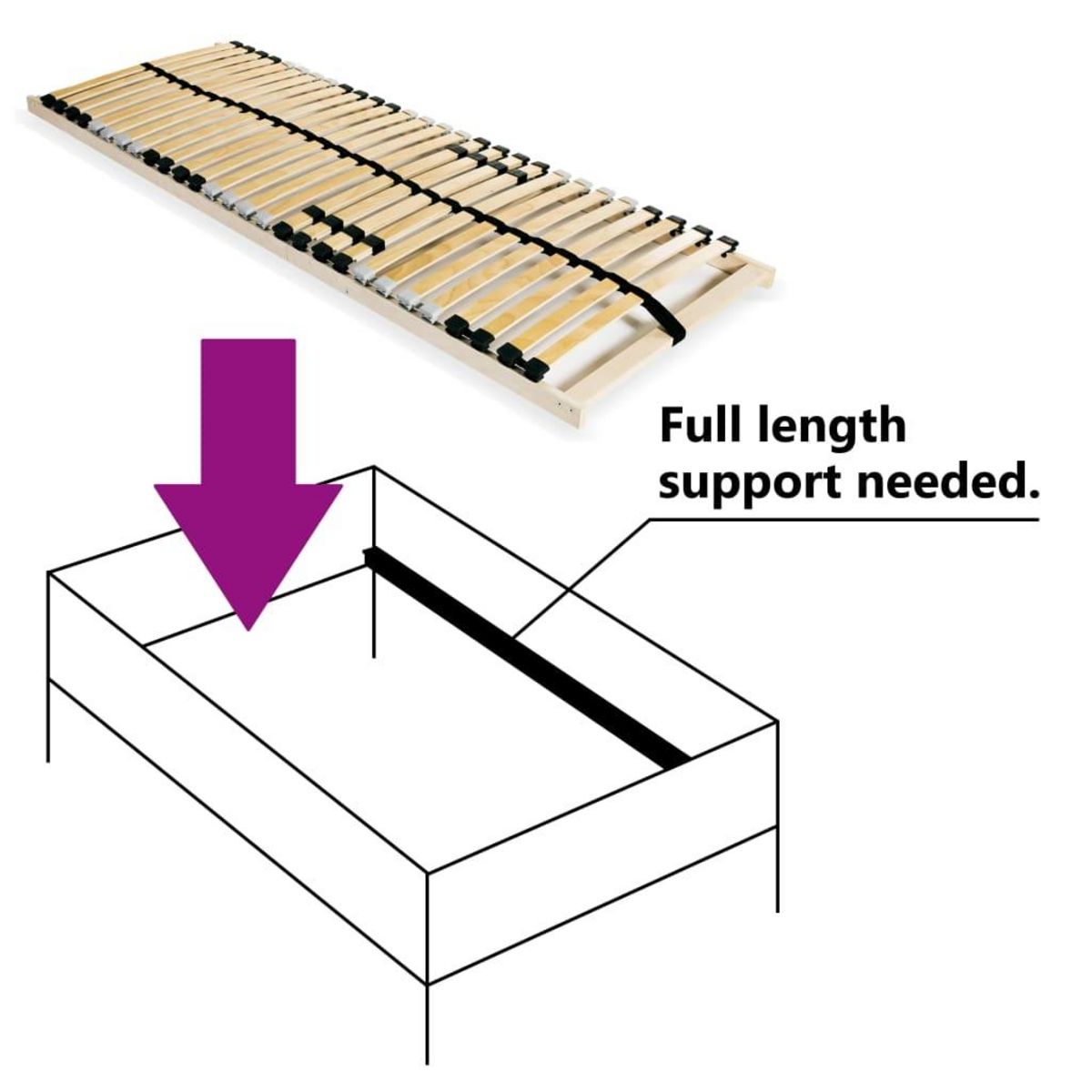 Full length support needed.