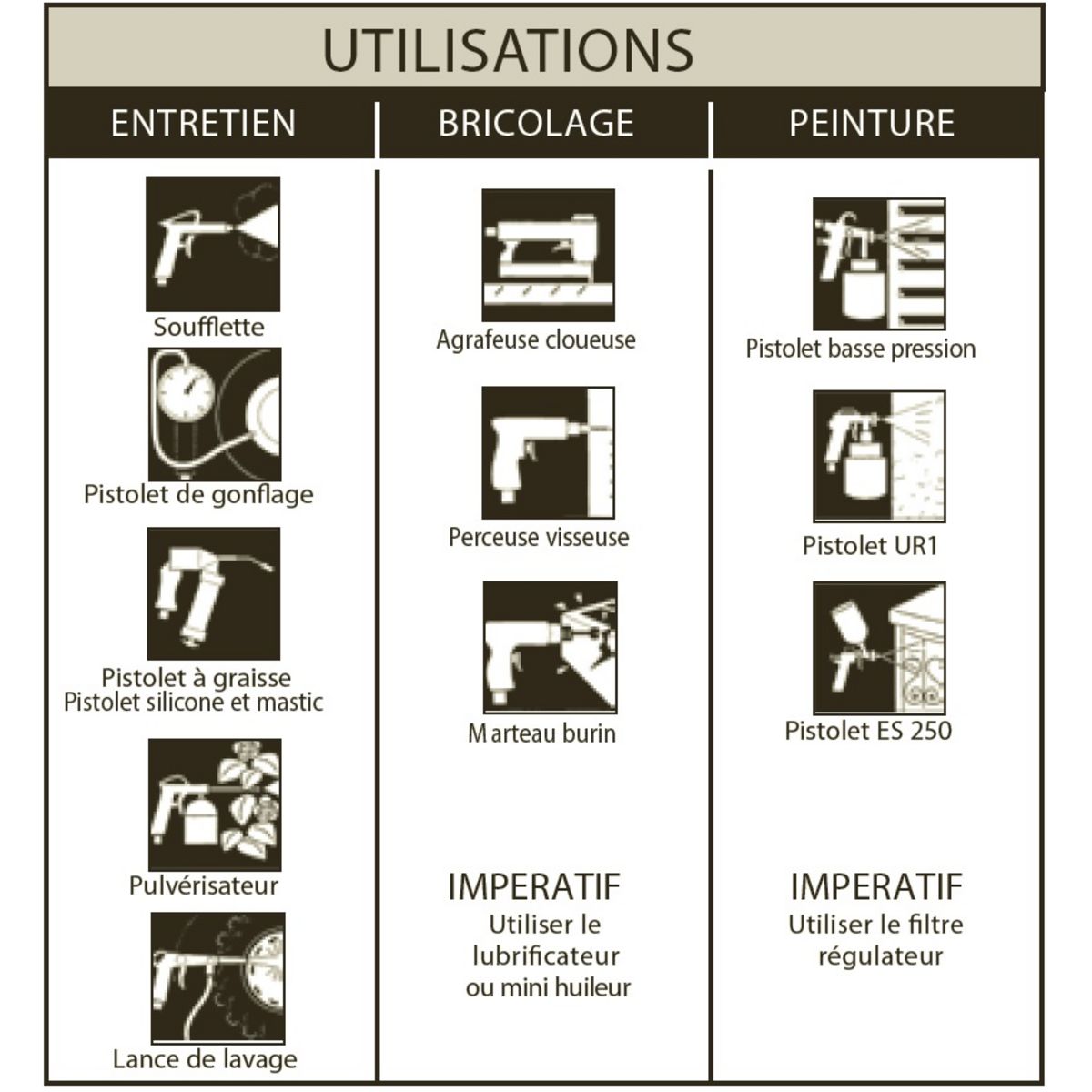 UTILISATIONS

ENTRETIEN

Soufflette

Pistolet de gonflage

Pistolet à graisse
Pistolet silicone et mastic

Pulvérisateur

Lance de lavage

BRICOLAGE

Agrafeuse cloueuse

Perceuse visseuse

Marteau burin

IMPERATIF
Utiliser le lubrificateur ou mini huileur

PEINTURE

Pistolet basse pression

Pistolet UR1

Pistolet ES 250

IMPERATIF
Utiliser le filtre régulateur