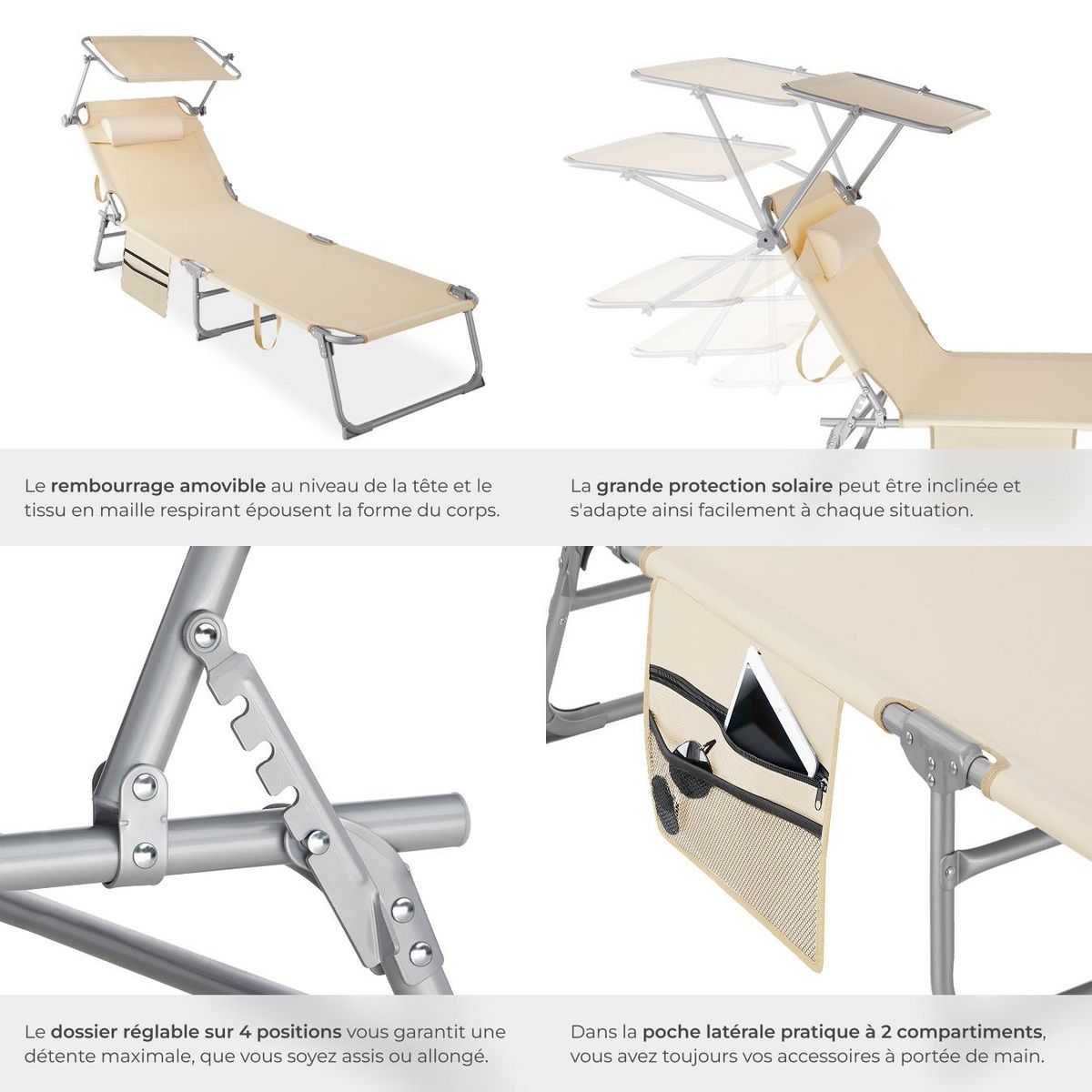 Le rembourrage amovible au niveau de la tête et le tissu en maille respirant épousent la forme du corps.

La grande protection solaire peut être inclinée et s'adapte ainsi facilement à chaque situation.

Le dossier réglable sur 4 positions vous garantit une détente maximale, que vous soyez assis ou allongé.

Dans la poche latérale pratique à 2 compartiments, vous avez toujours vos accessoires à portée de main.