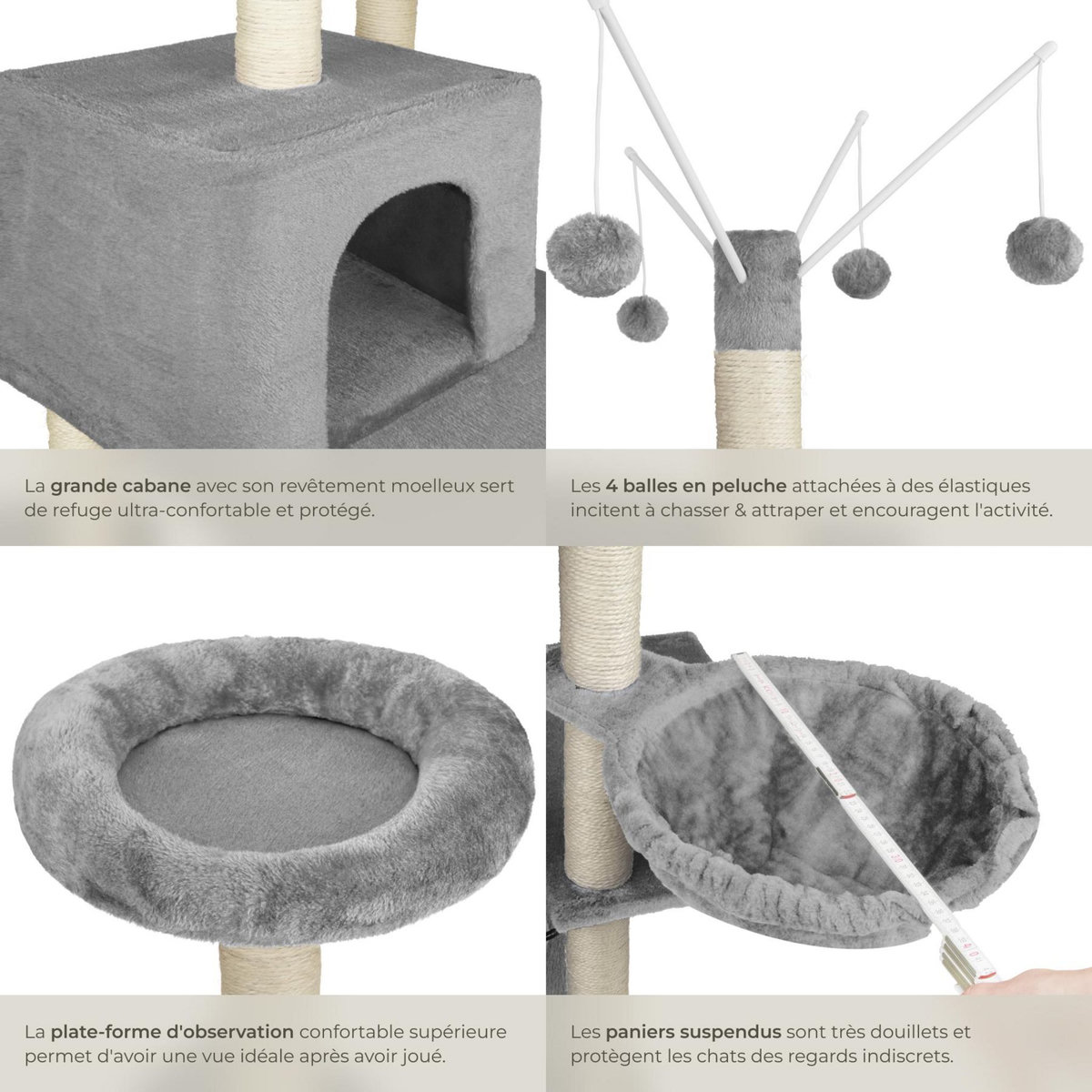 La grande cabane avec son revêtement moelleux sert de refuge ultra-confortable et protégé.

Les 4 balles en peluche attachées à des élastiques incitent à chasser & attraper et encouragent l'activité.

La plate-forme d'observation confortable supérieure permet d'avoir une vue idéale après avoir joué.

Les paniers suspendus sont très douillets et protègent les chats des regards indiscrets.