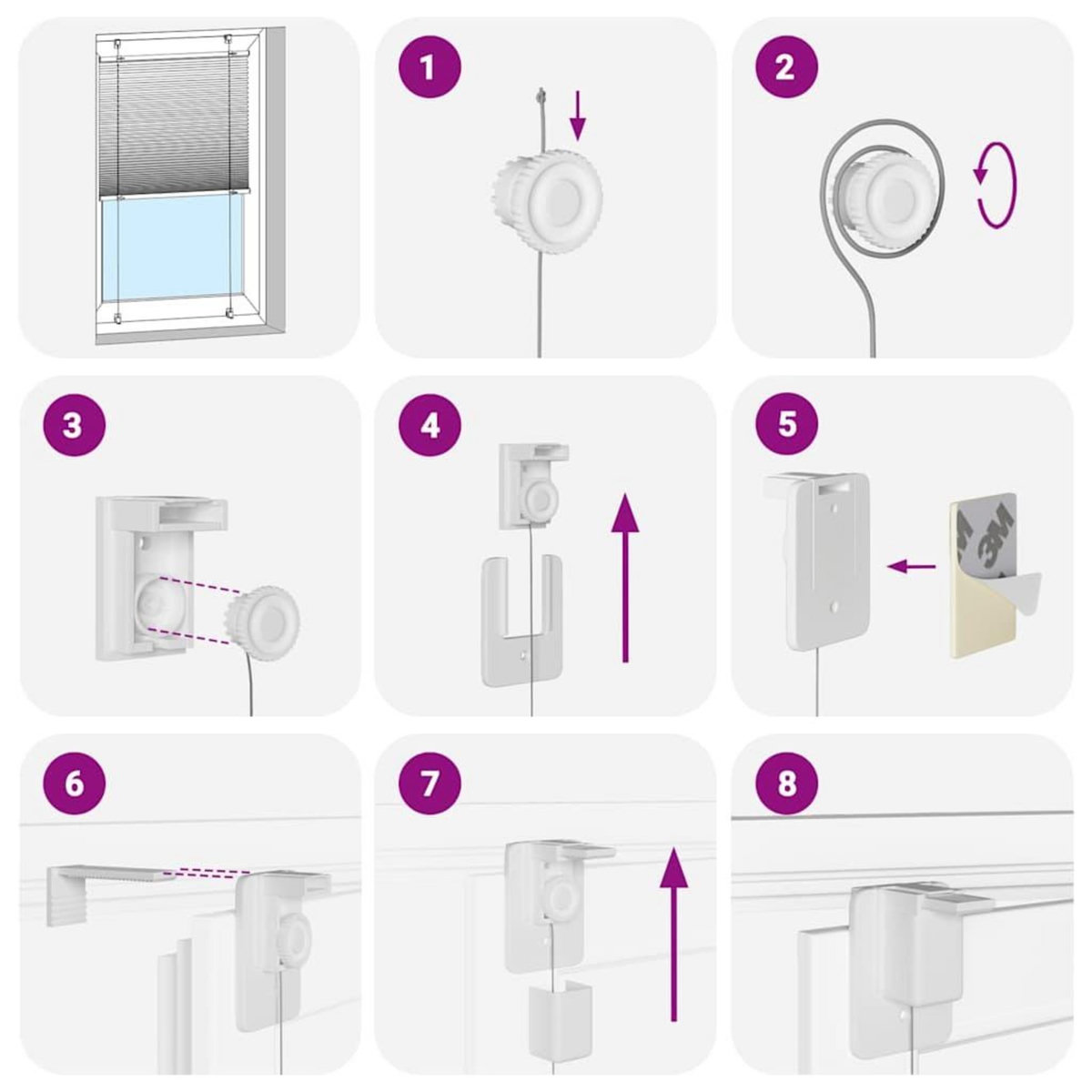 1

2

3

4

5

3M

6

7

8