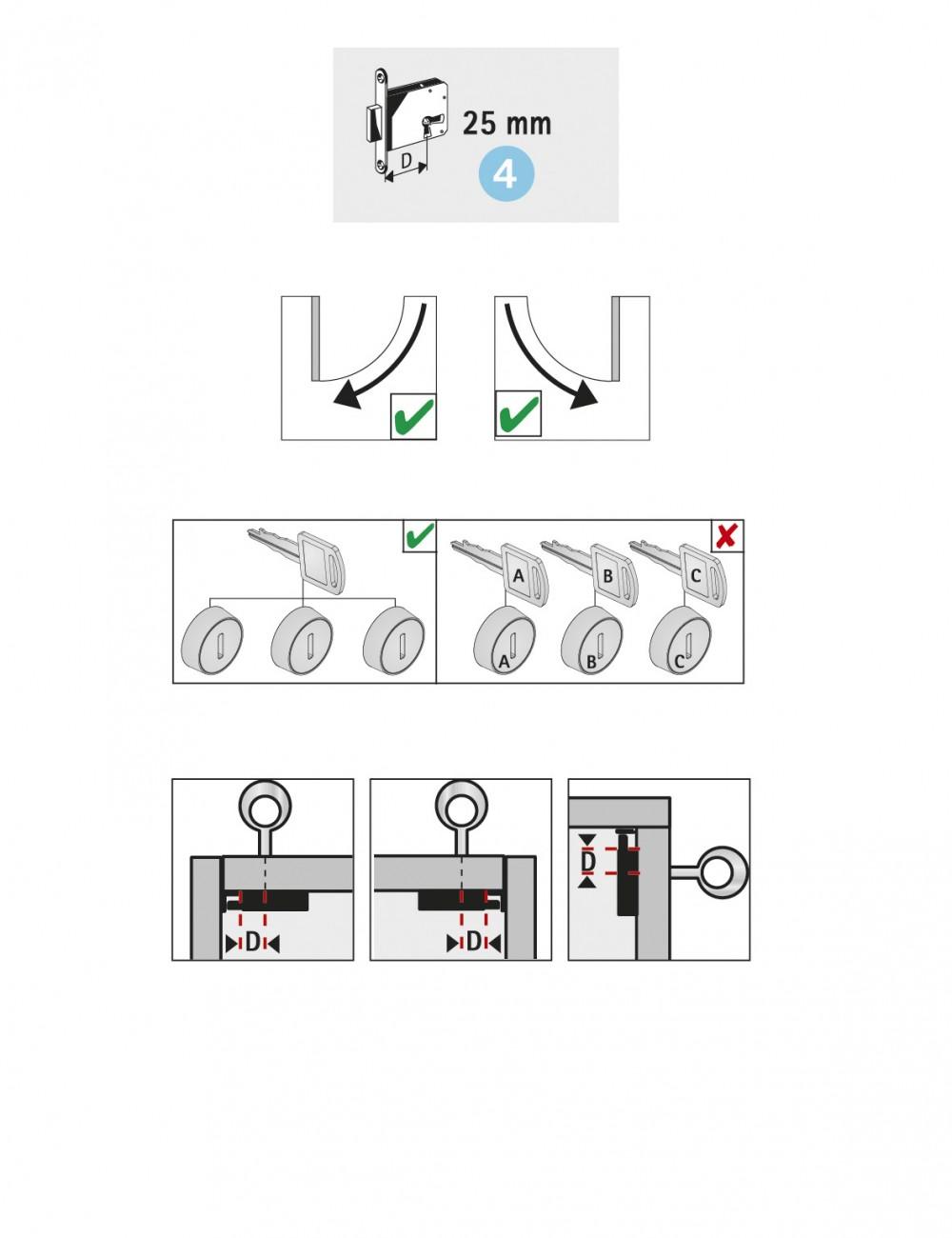 D
25 mm
4

A
B
C
A
B
C

D
D
D