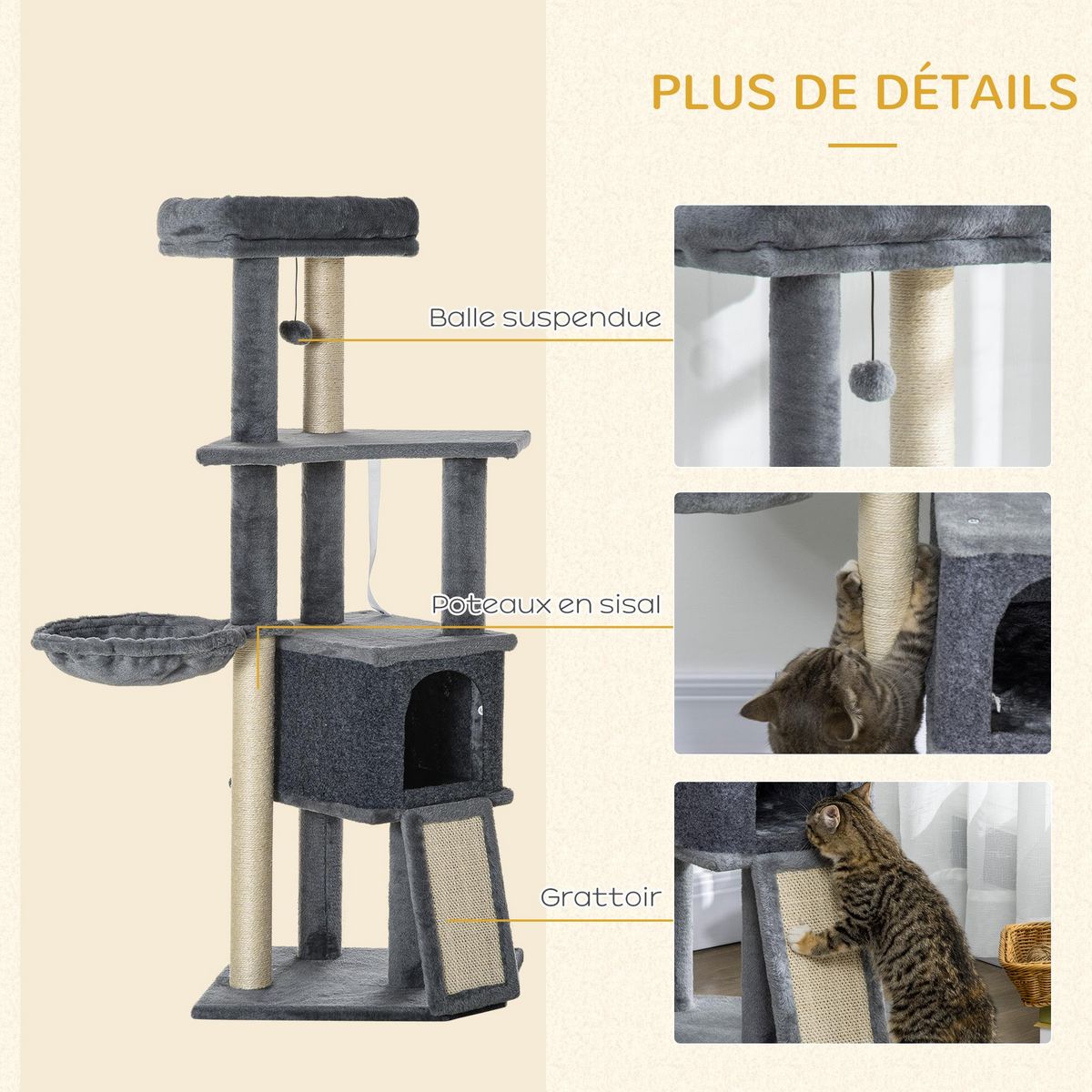 PLUS DE DÉTAILS

Balle suspendue

Poteaux en sisal

Grattoir