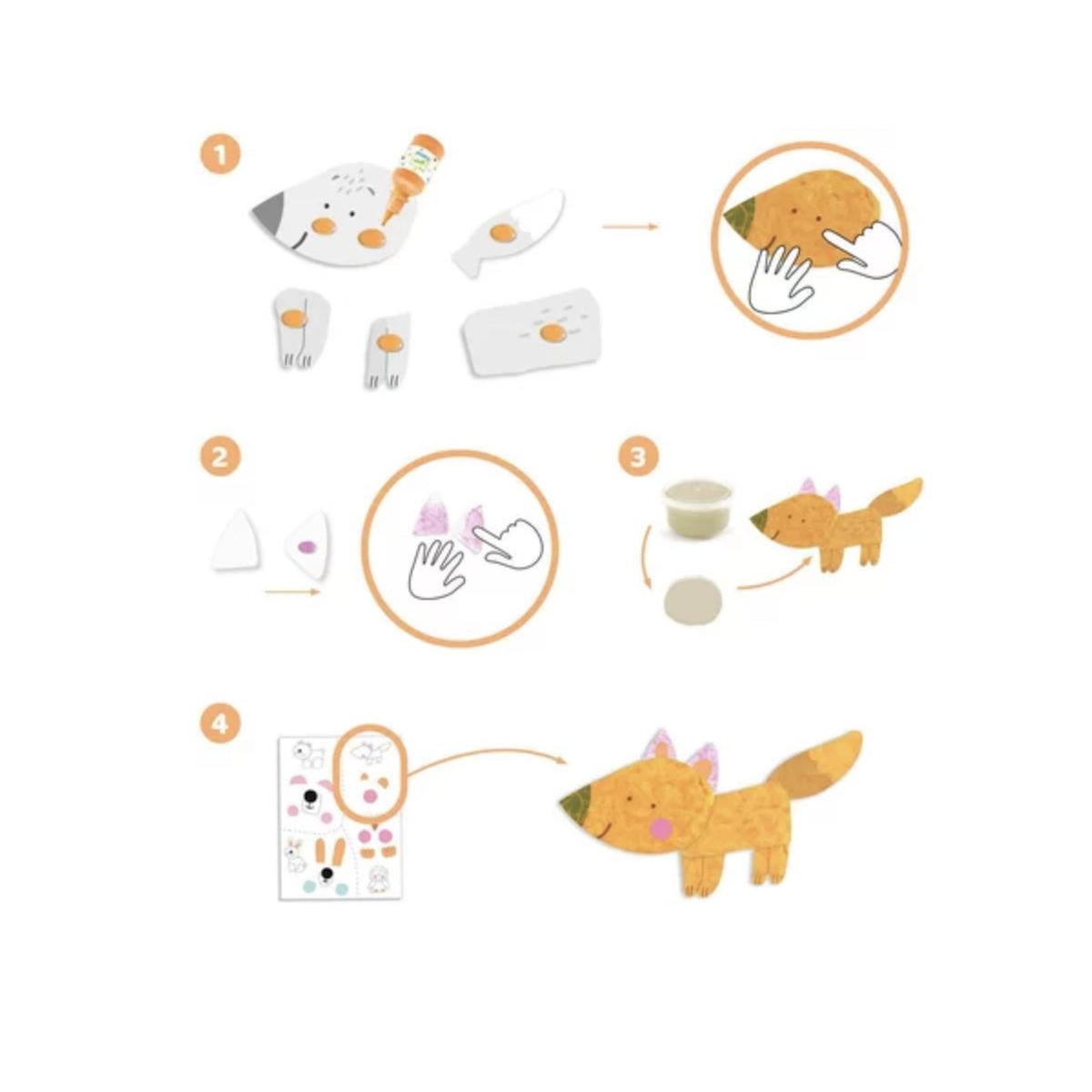 1

2

3

4