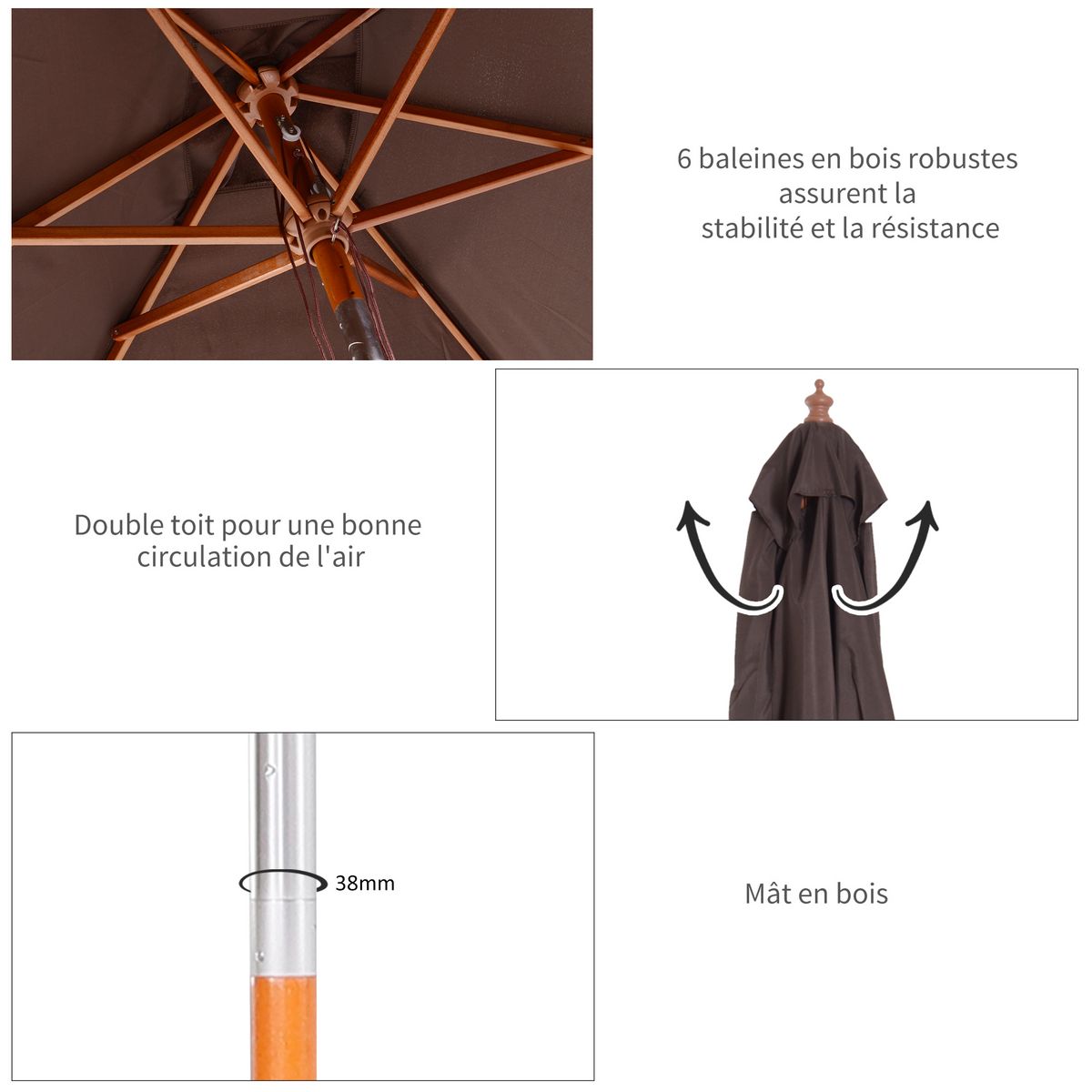 6 baleines en bois robustes assurent la stabilité et la résistance

Double toit pour une bonne circulation de l'air

38mm

Mât en bois