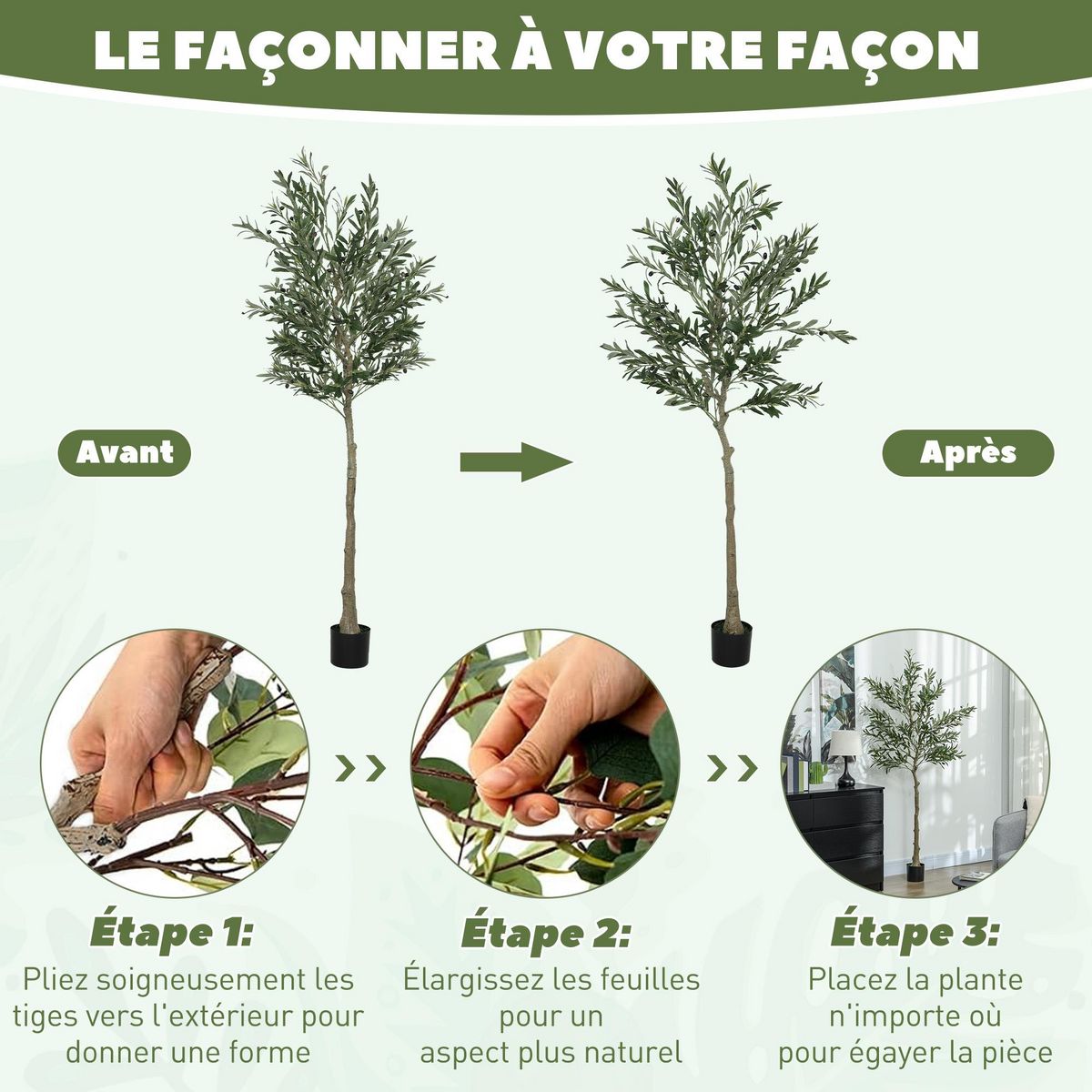 LE FAÇONNER À VOTRE FAÇON

Avant

Après

Étape 1:
Pliez soigneusement les tiges vers l'extérieur pour donner une forme

Étape 2:
Élargissez les feuilles pour un aspect plus naturel

Étape 3:
Placez la plante n'importe où pour égayer la pièce