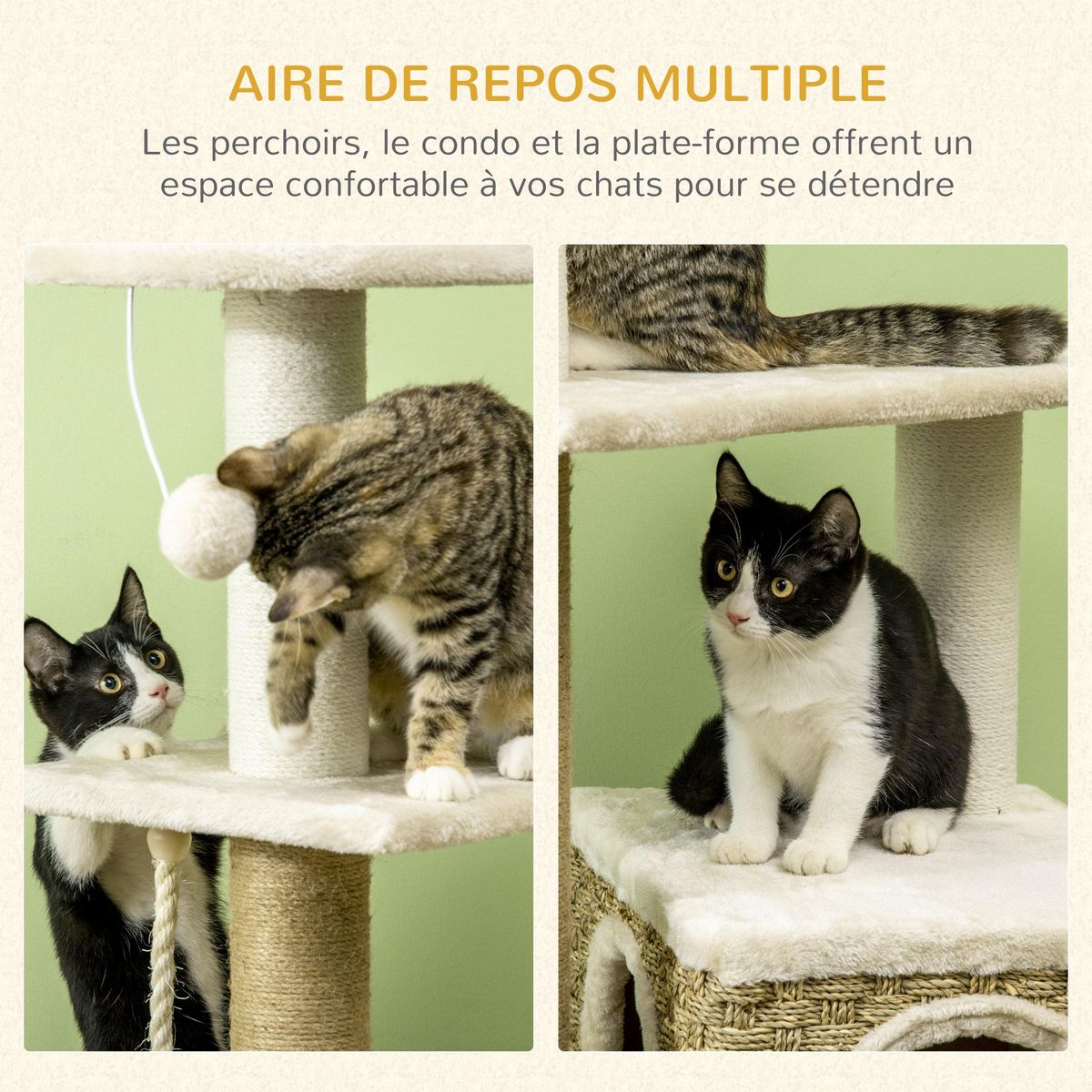 AIRE DE REPOS MULTIPLE

Les perchoirs, le condo et la plate-forme offrent un espace confortable à vos chats pour se détendre