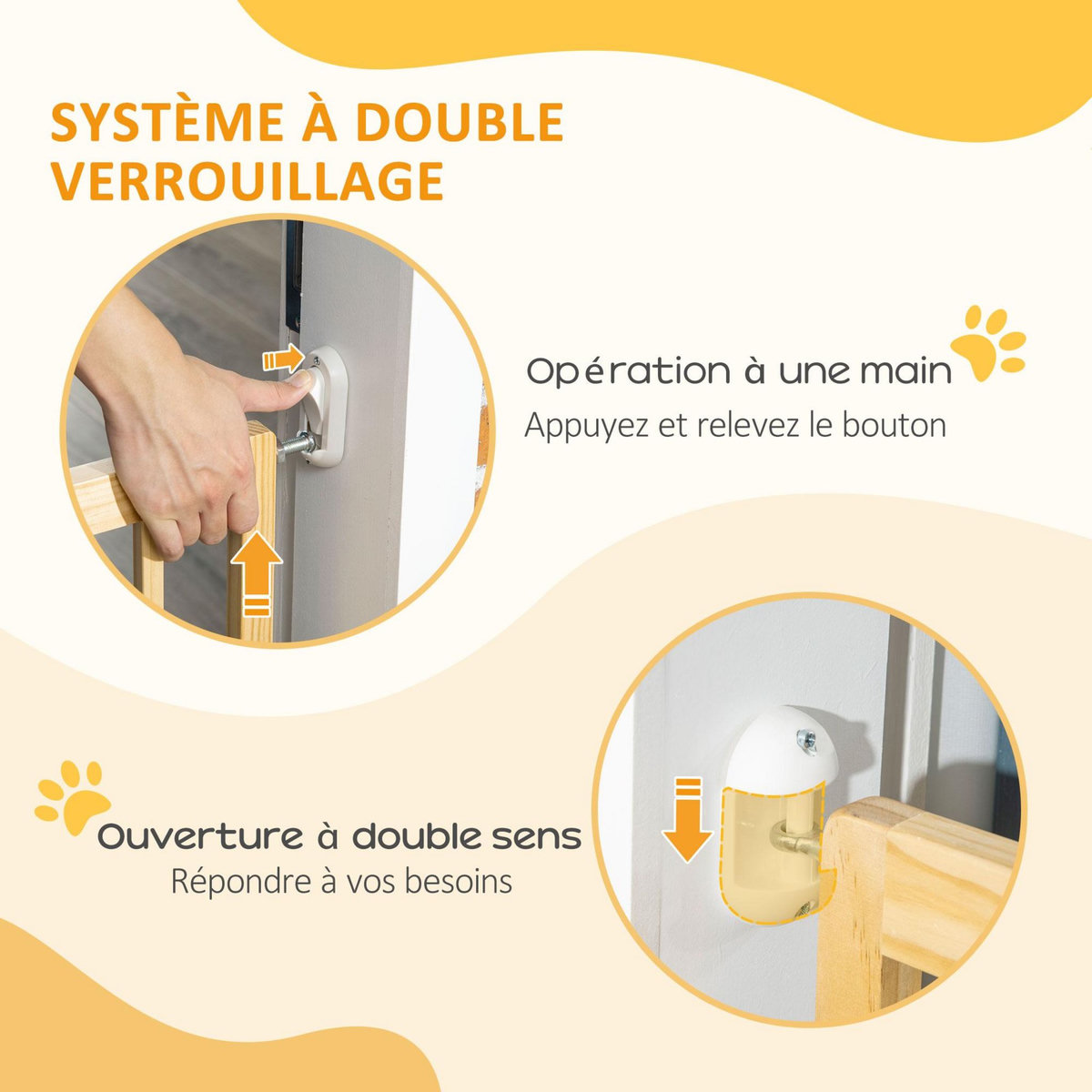 SYSTÈME À DOUBLE VERROUILLAGE

Opération à une main
Appuyez et relevez le bouton

Ouverture à double sens
Répondre à vos besoins