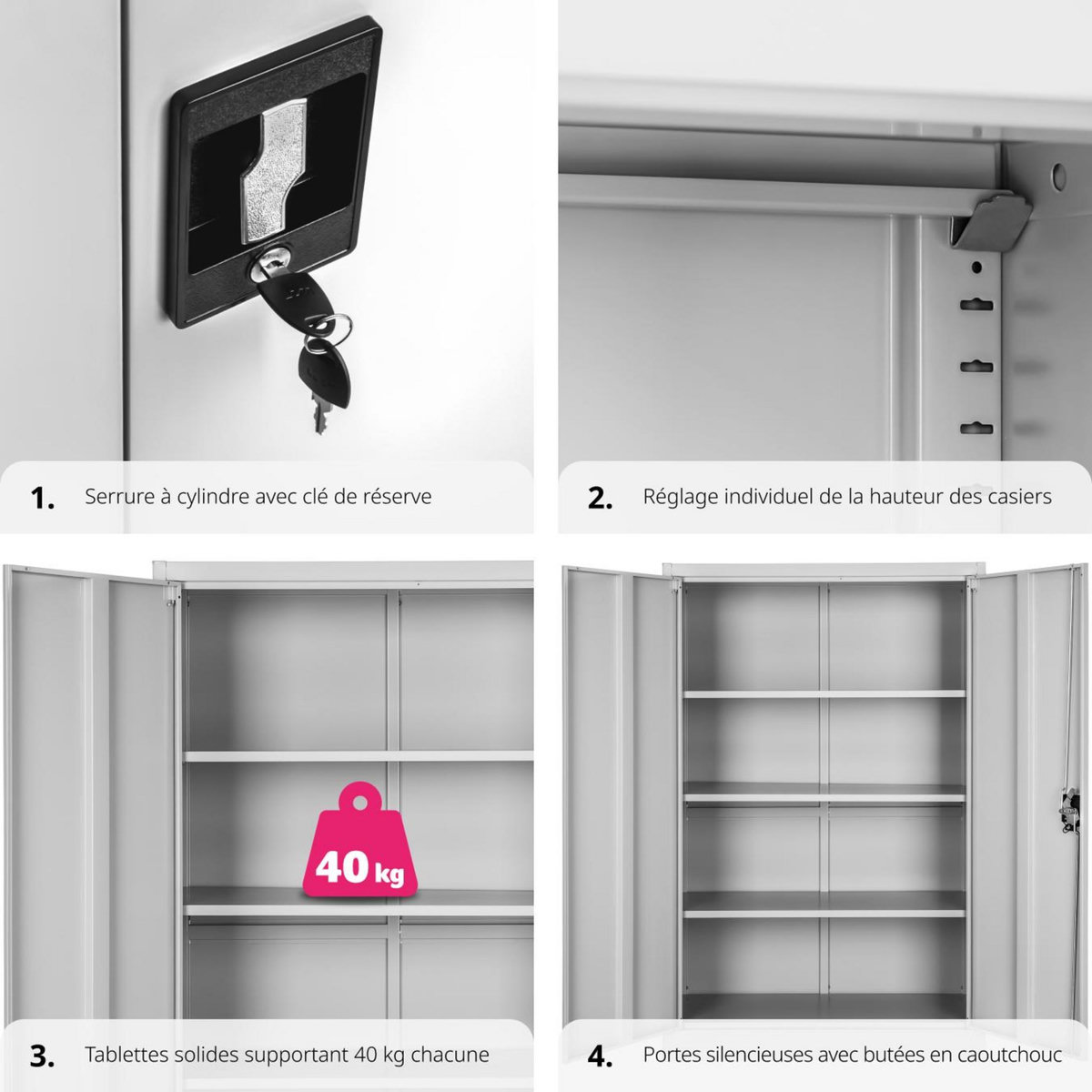 1. Serrure à cylindre avec clé de réserve

2. Réglage individuel de la hauteur des casiers

40 kg

3. Tablettes solides supportant 40 kg chacune

4. Portes silencieuses avec butées en caoutchouc