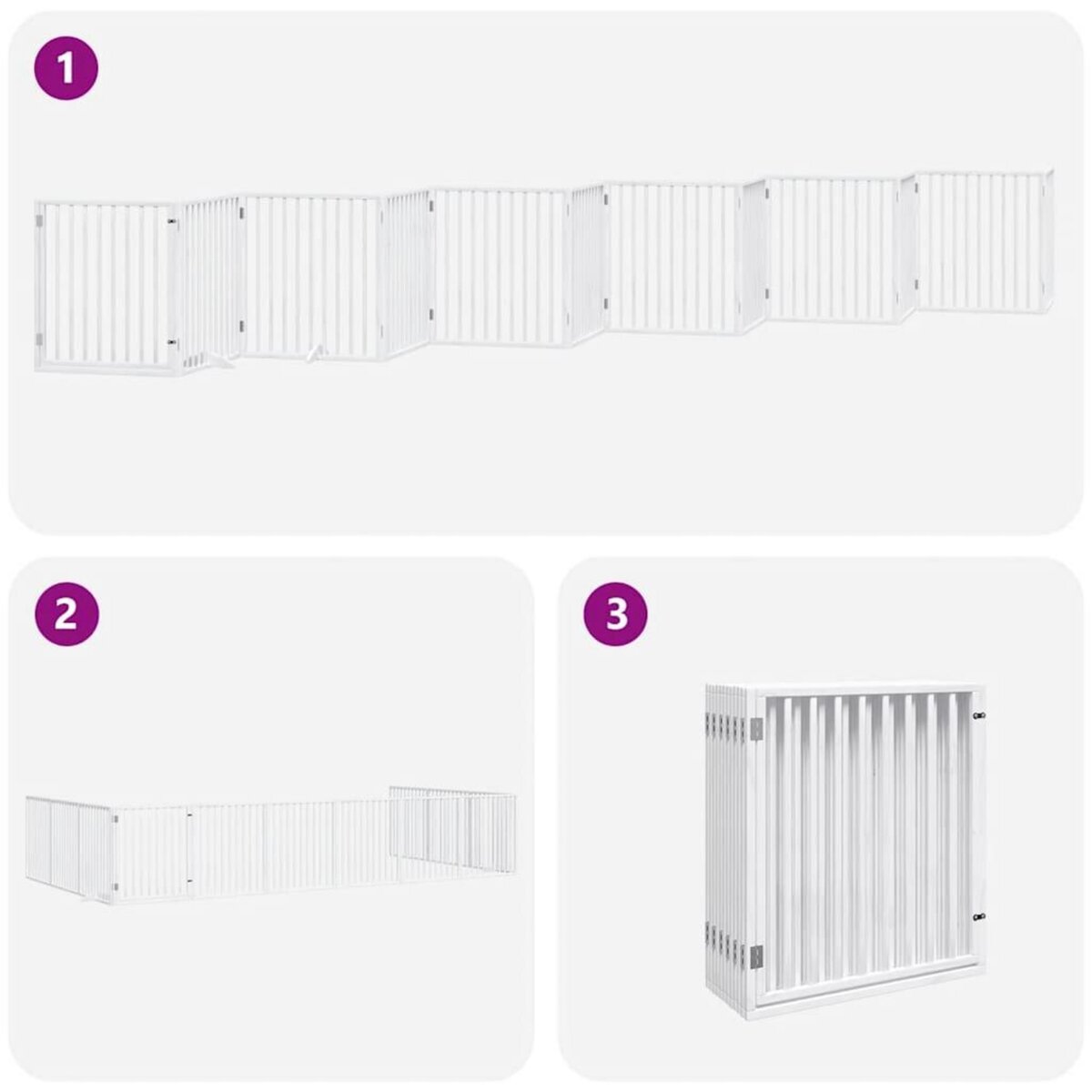 1

2

3