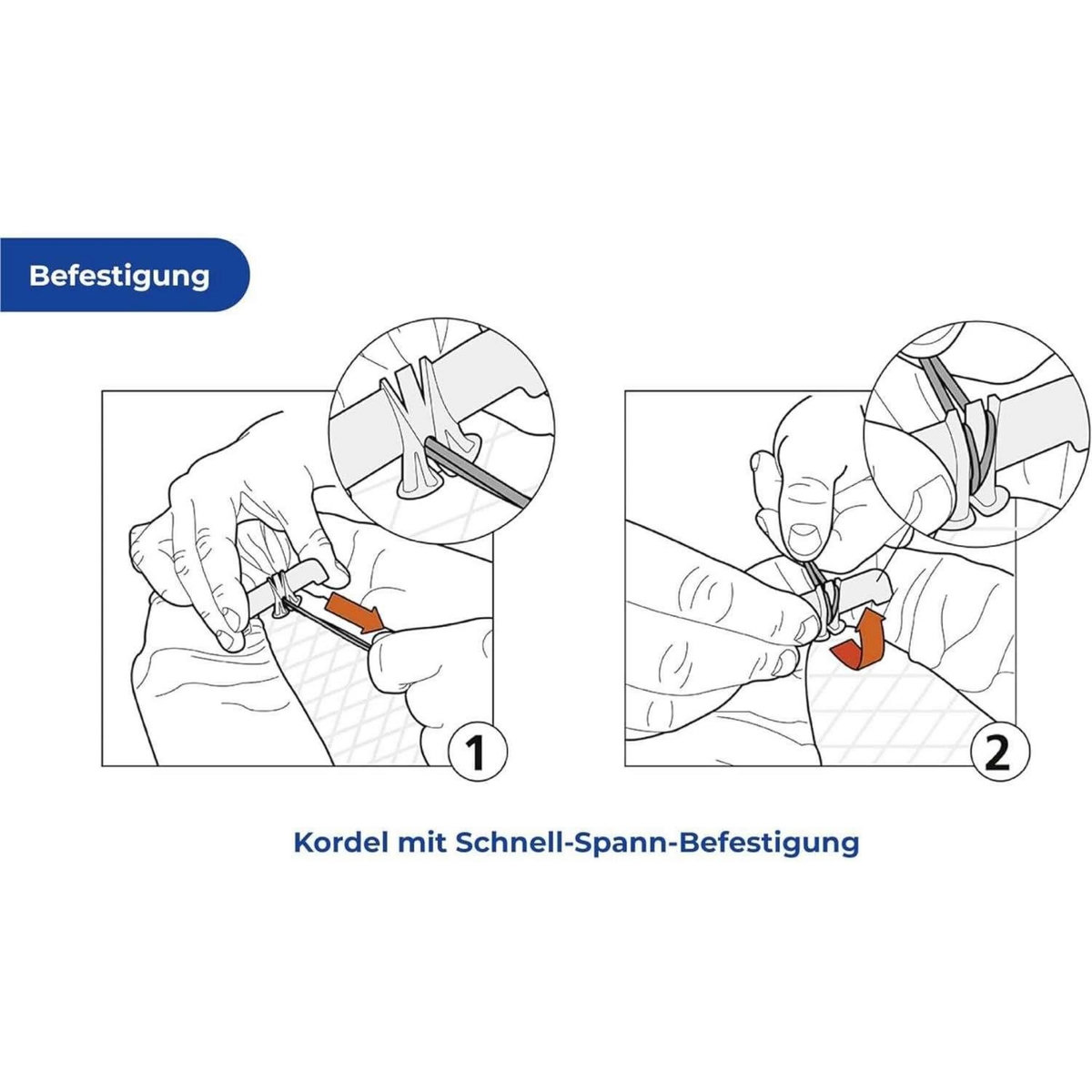 Befestigung

1

2

Kordel mit Schnell-Spann-Befestigung