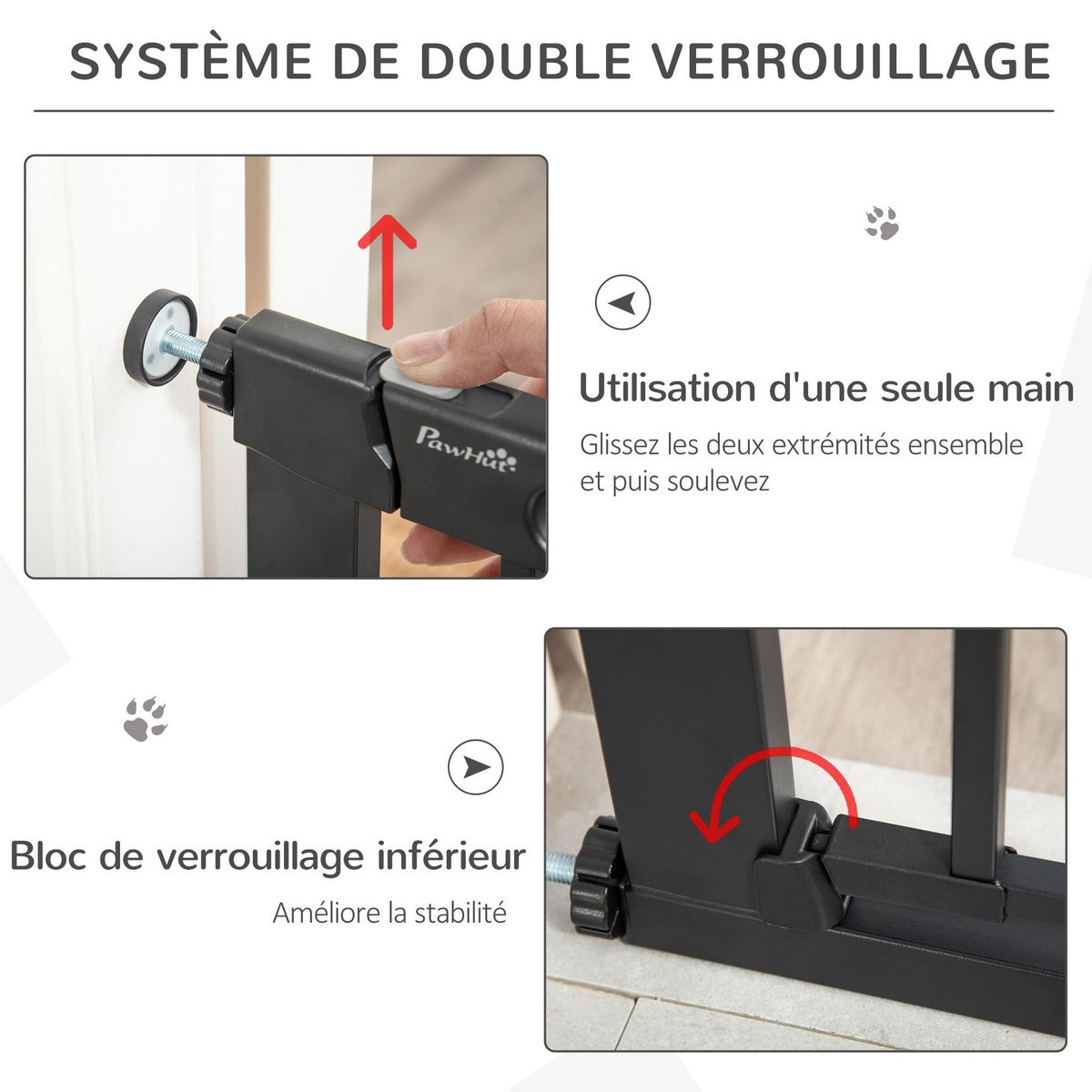 SYSTÈME DE DOUBLE VERROUILLAGE

PawHut

Utilisation d'une seule main

Glissez les deux extrémités ensemble et puis soulevez

Bloc de verrouillage inférieur

Améliore la stabilité