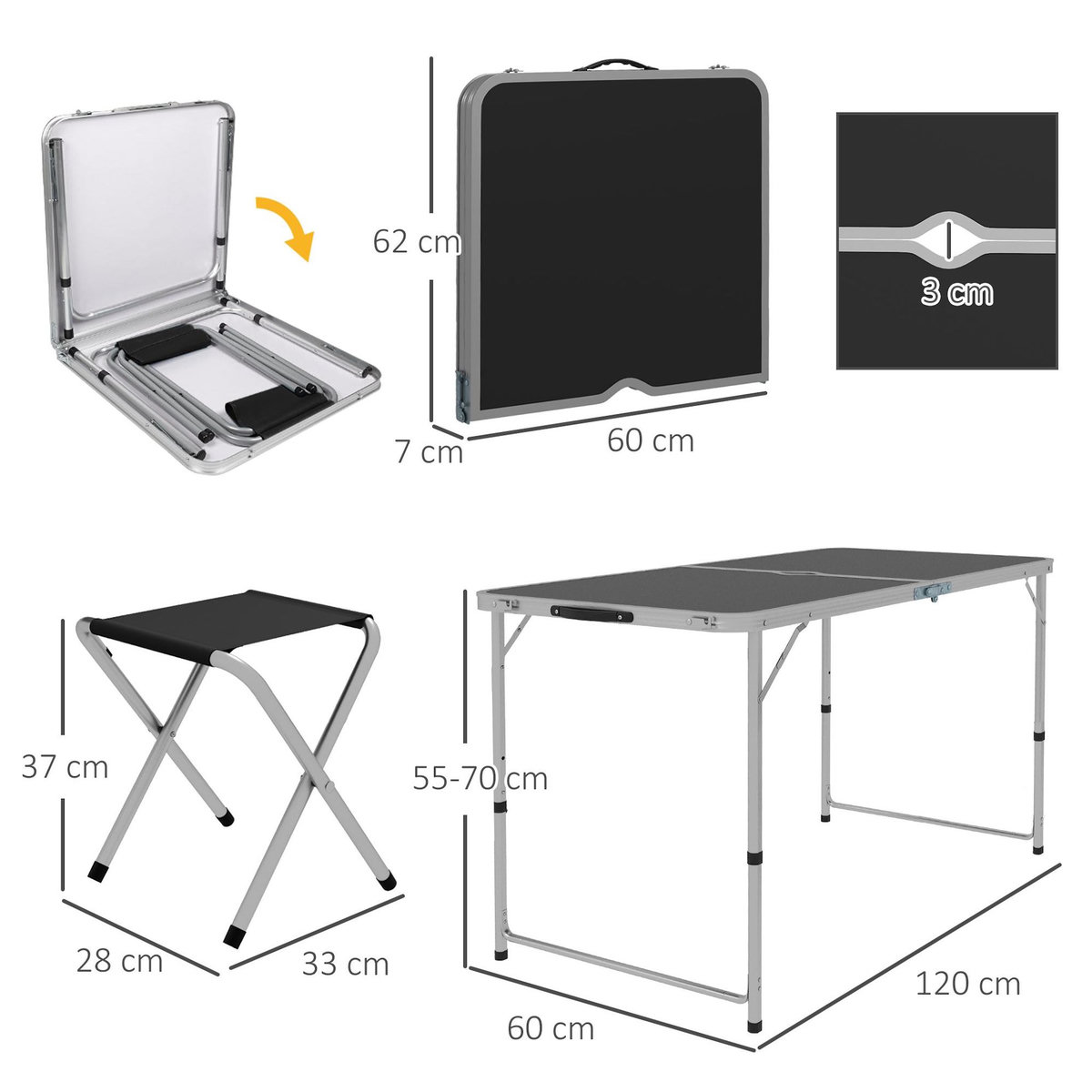 62 cm
7 cm
60 cm
3 cm
37 cm
28 cm
33 cm
55-70 cm
60 cm
120 cm