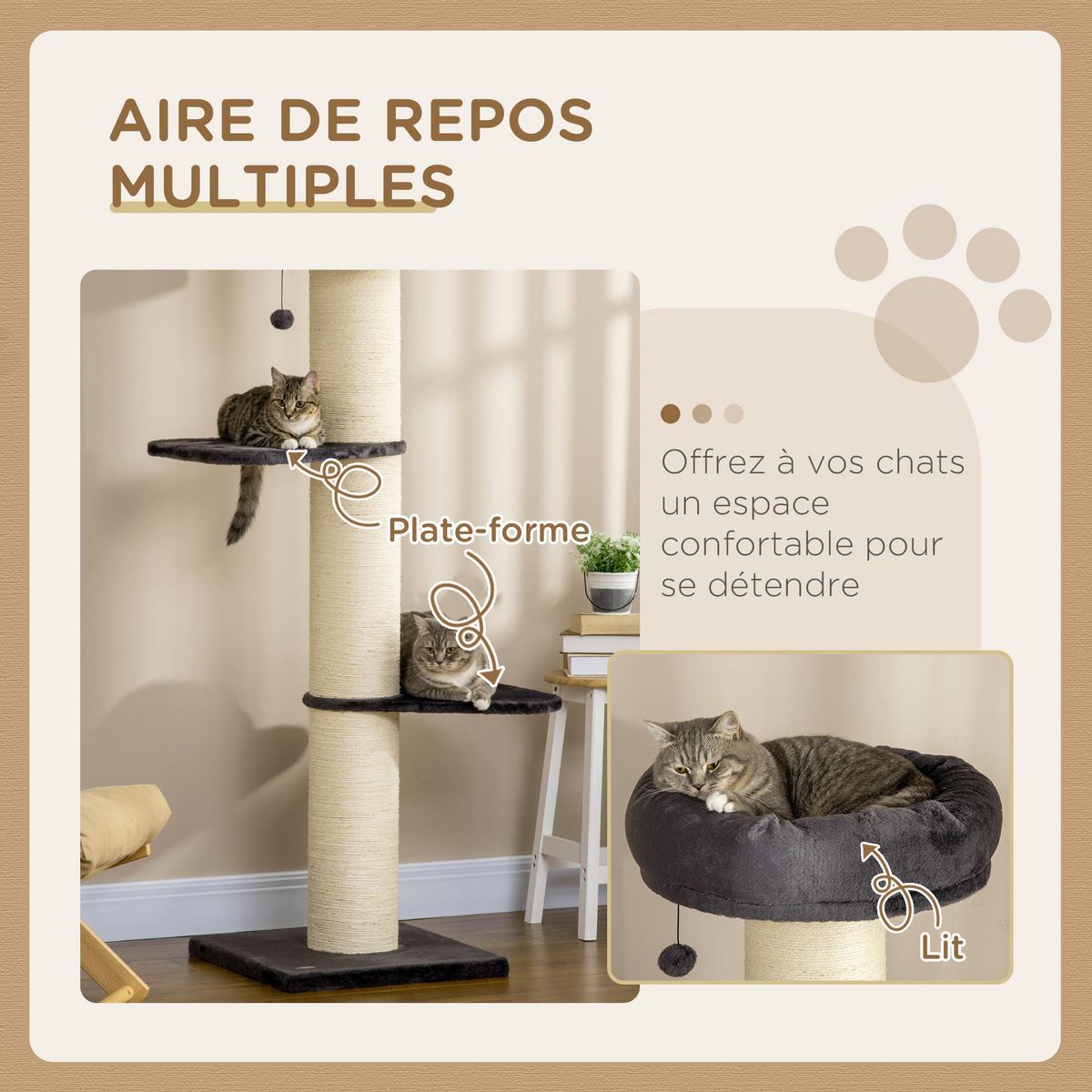 AIRE DE REPOS MULTIPLES

Plate-forme

Offrez à vos chats un espace confortable pour se détendre

Lit