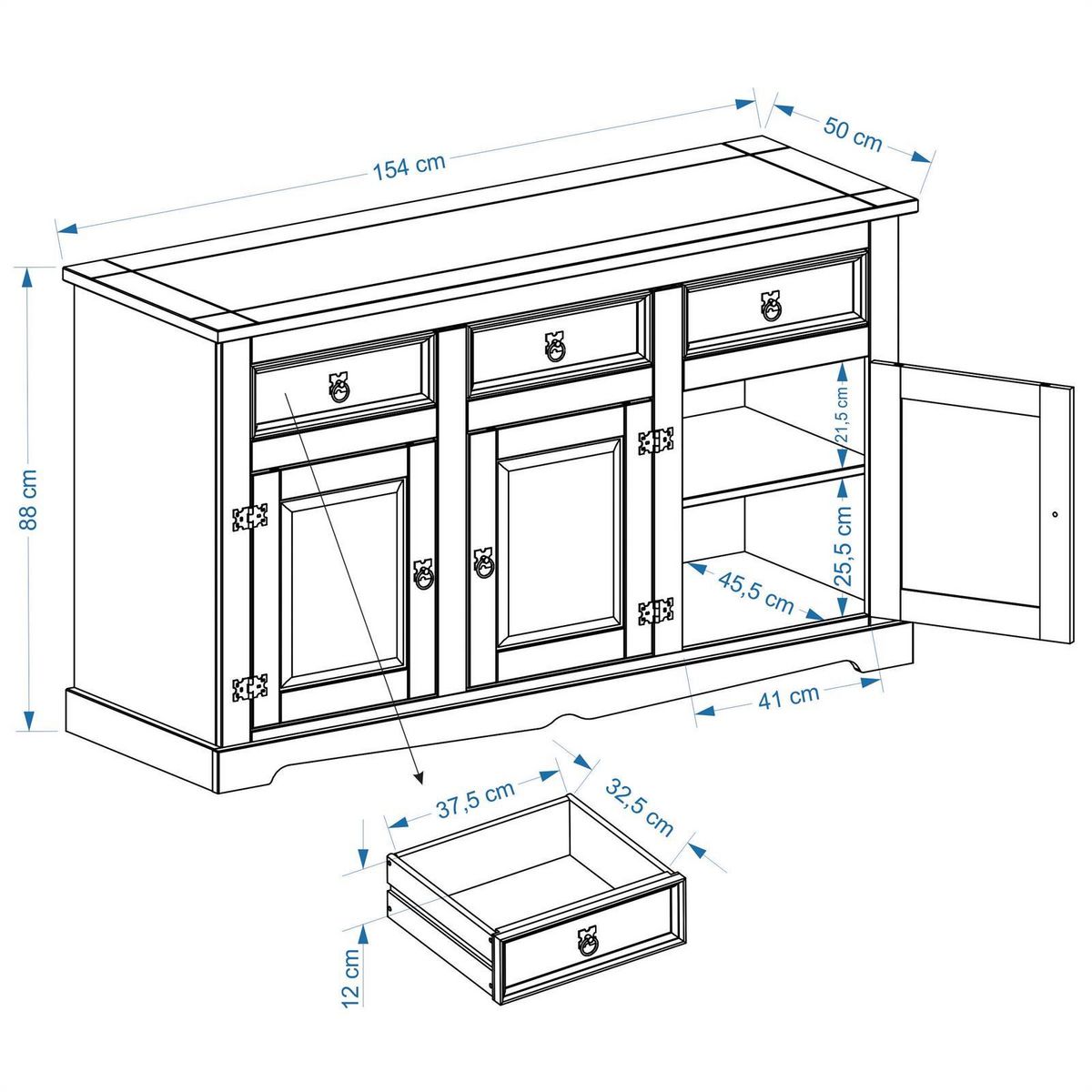 154 cm
50 cm
88 cm
21,5 cm
25,5 cm
45,5 cm
41 cm
37,5 cm
32,5 cm
12 cm