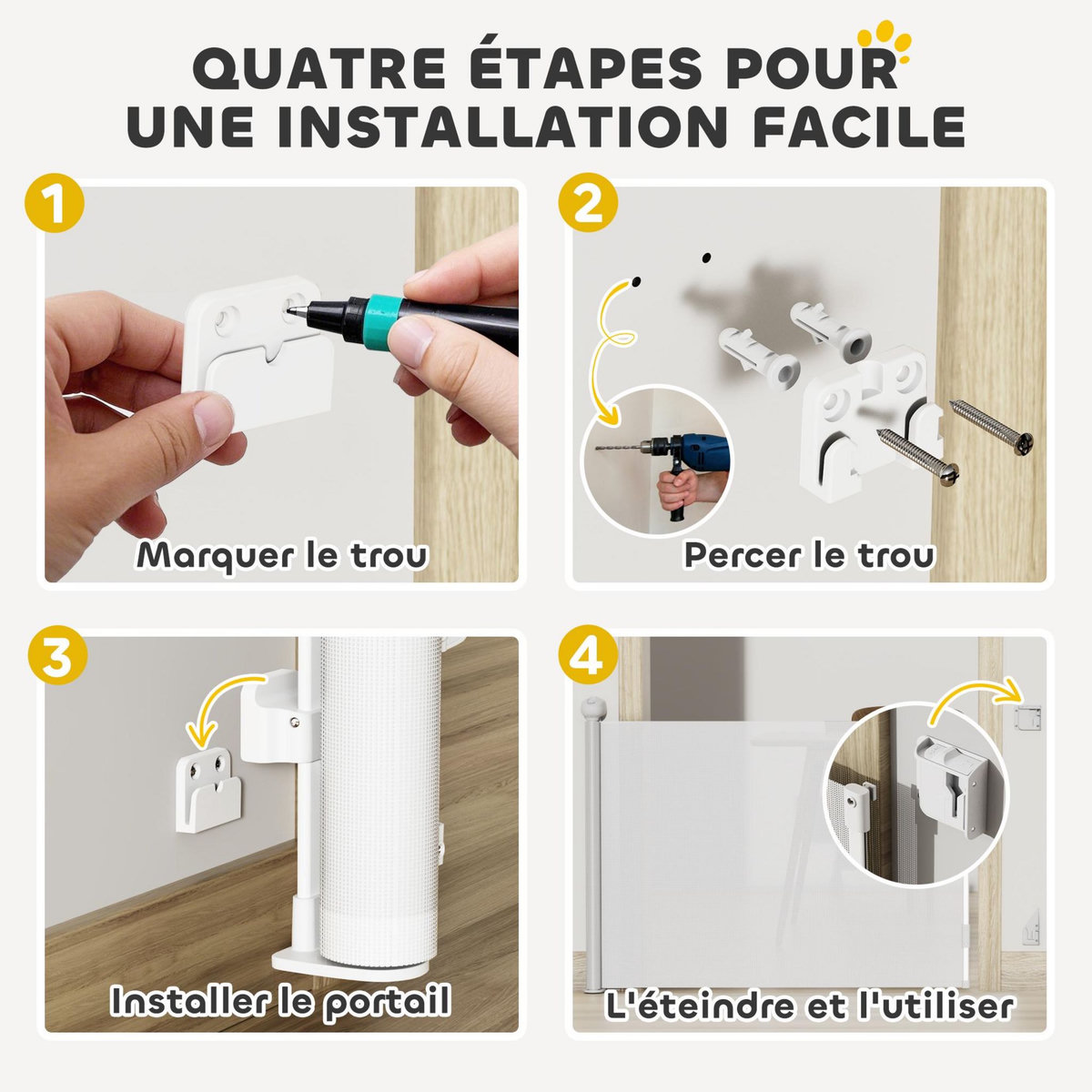 QUATRE ÉTAPES POUR UNE INSTALLATION FACILE

1

Marquer le trou

2

Percer le trou

3

Installer le portail

4

L'éteindre et l'utiliser