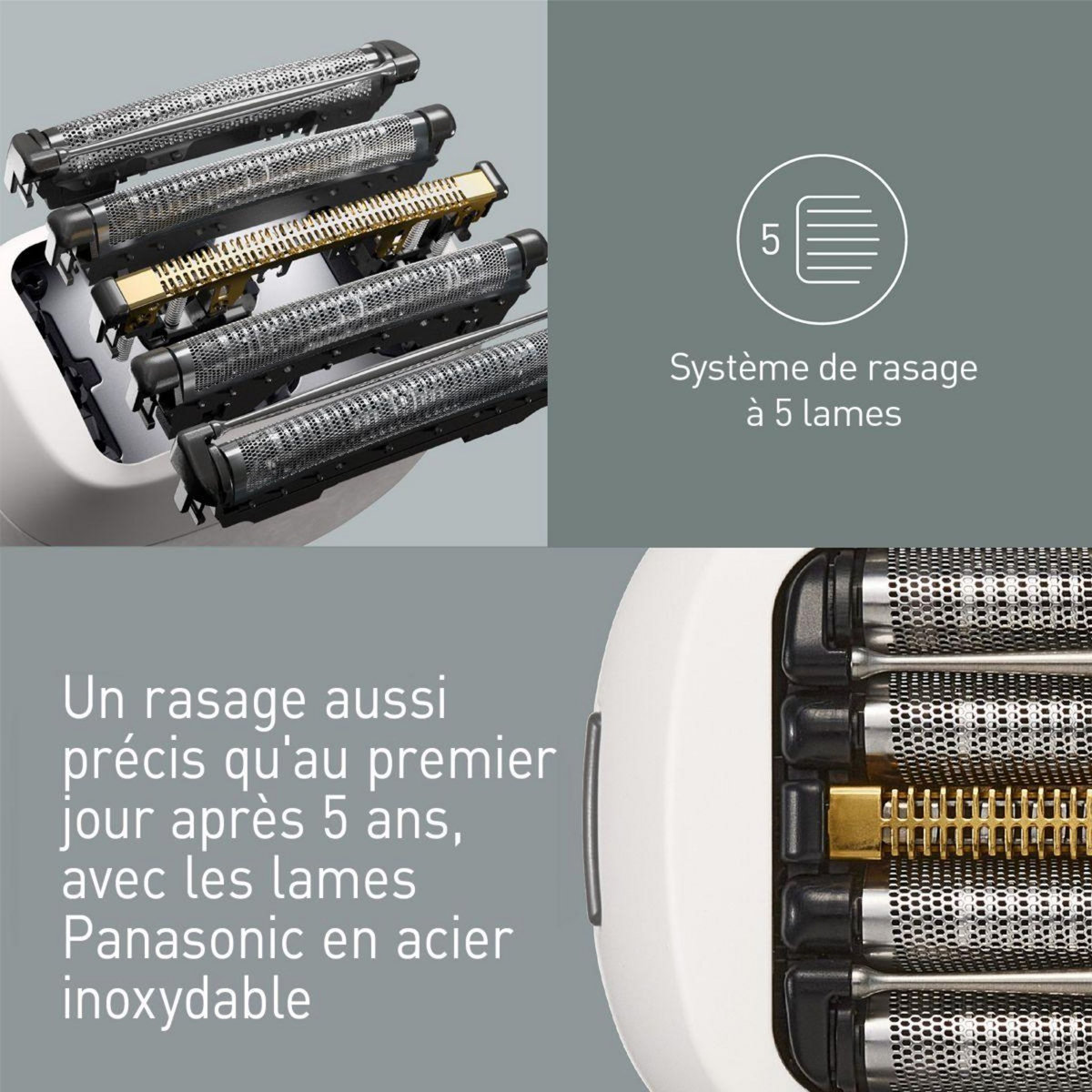 5

Système de rasage à 5 lames

Un rasage aussi précis qu'au premier jour après 5 ans, avec les lames Panasonic en acier inoxydable