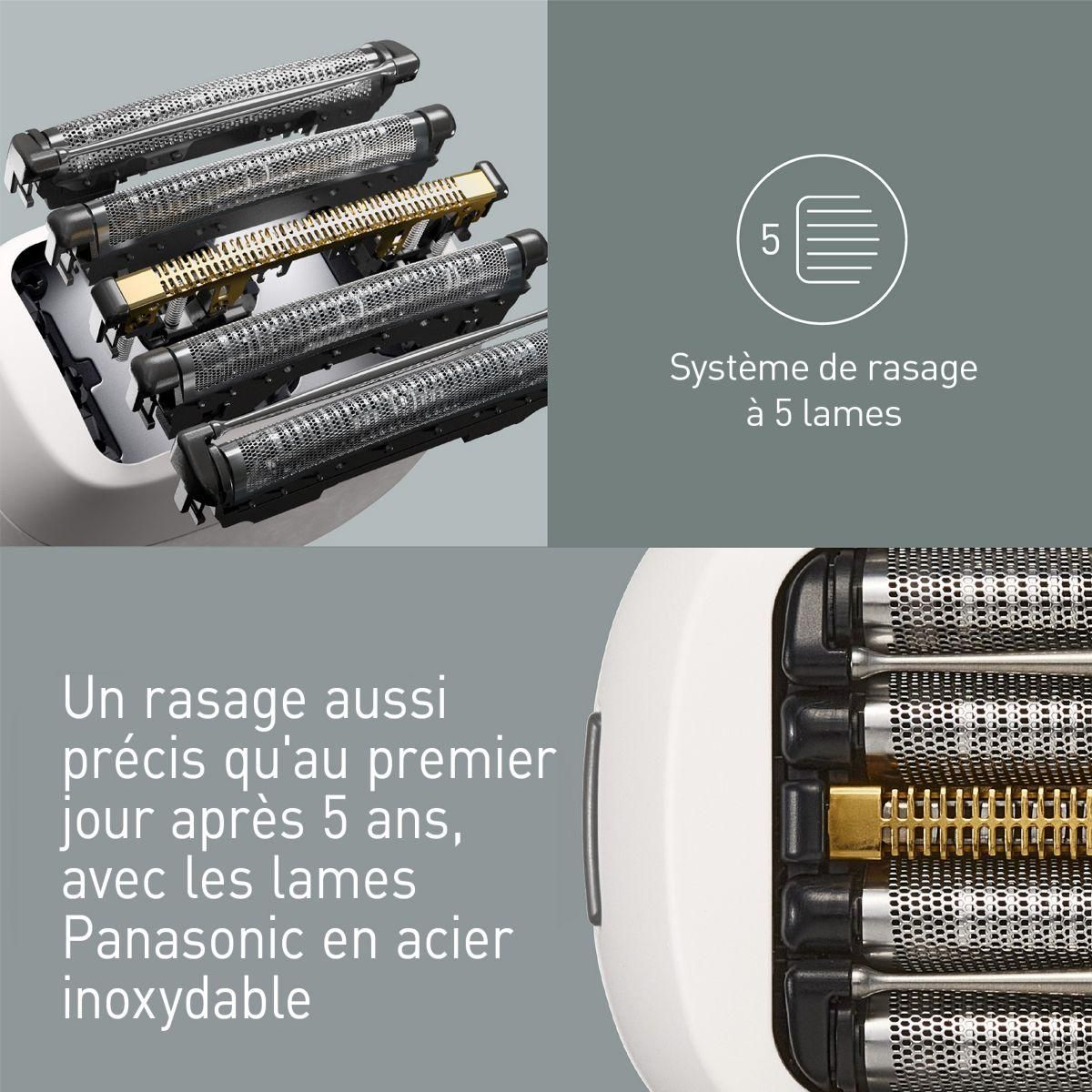 5

Système de rasage à 5 lames

Un rasage aussi précis qu'au premier jour après 5 ans, avec les lames Panasonic en acier inoxydable