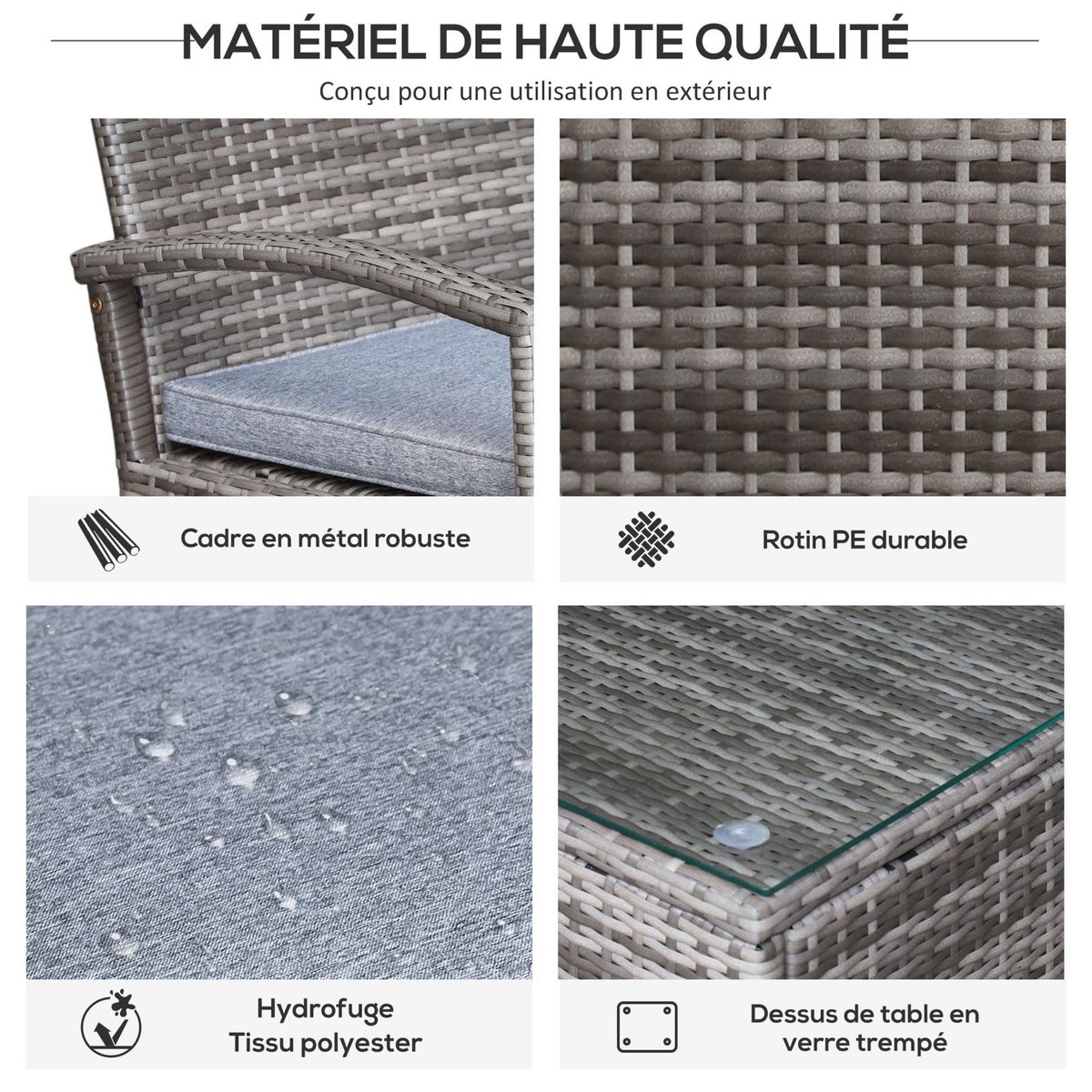 MATÉRIEL DE HAUTE QUALITÉ

Conçu pour une utilisation en extérieur

Cadre en métal robuste

Rotin PE durable

Hydrofuge
Tissu polyester

Dessus de table en verre trempé