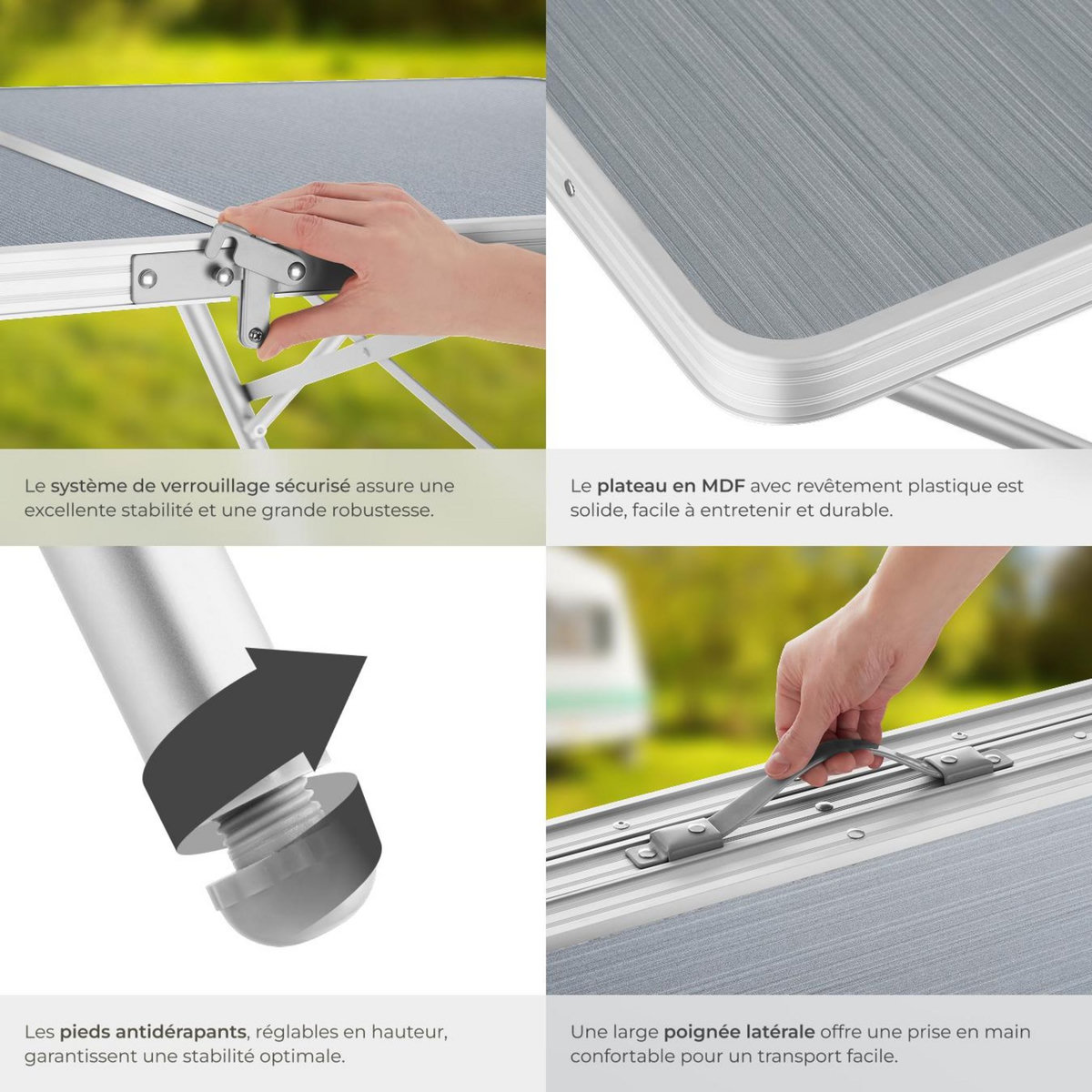 Le système de verrouillage sécurisé assure une excellente stabilité et une grande robustesse.

Le plateau en MDF avec revêtement plastique est solide, facile à entretenir et durable.

Les pieds antidérapants, réglables en hauteur, garantissent une stabilité optimale.

Une large poignée latérale offre une prise en main confortable pour un transport facile.