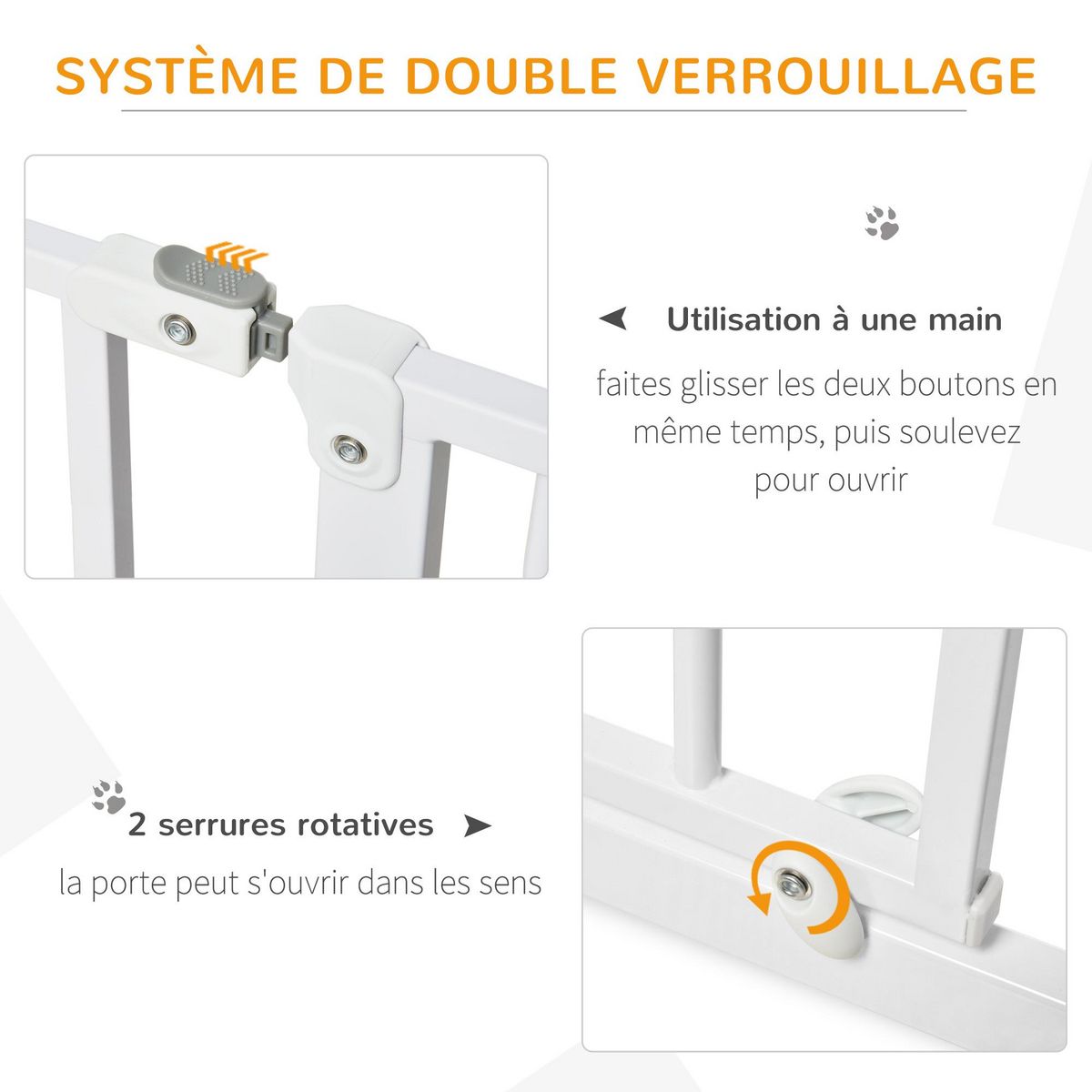 SYSTÈME DE DOUBLE VERROUILLAGE

Utilisation à une main

faites glisser les deux boutons en même temps, puis soulevez pour ouvrir

2 serrures rotatives

la porte peut s'ouvrir dans les sens