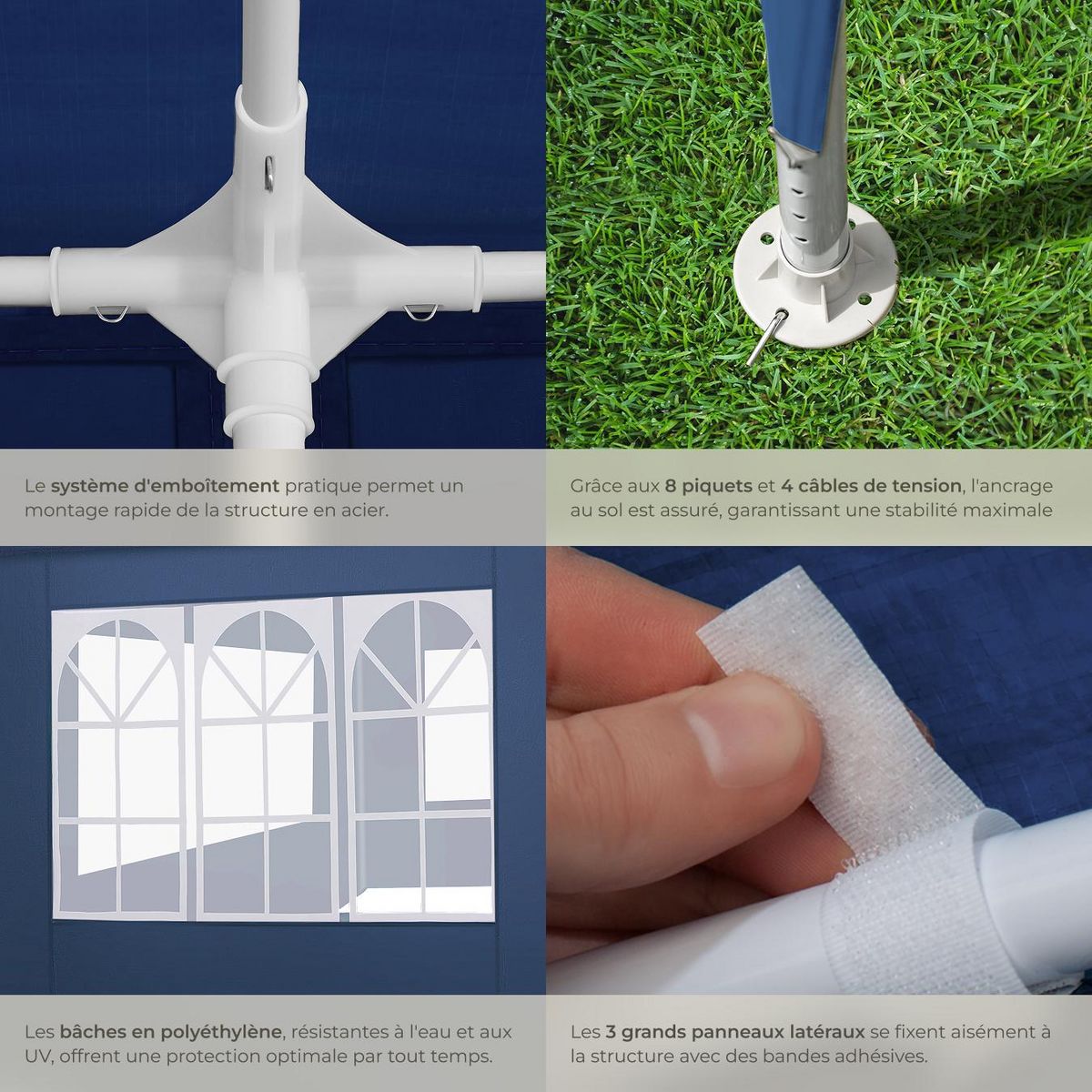 Le système d'emboîtement pratique permet un montage rapide de la structure en acier.

Grâce aux 8 piquets et 4 câbles de tension, l'ancrage au sol est assuré, garantissant une stabilité maximale

Les bâches en polyéthylène, résistantes à l'eau et aux UV, offrent une protection optimale par tout temps.

Les 3 grands panneaux latéraux se fixent aisément à la structure avec des bandes adhésives.