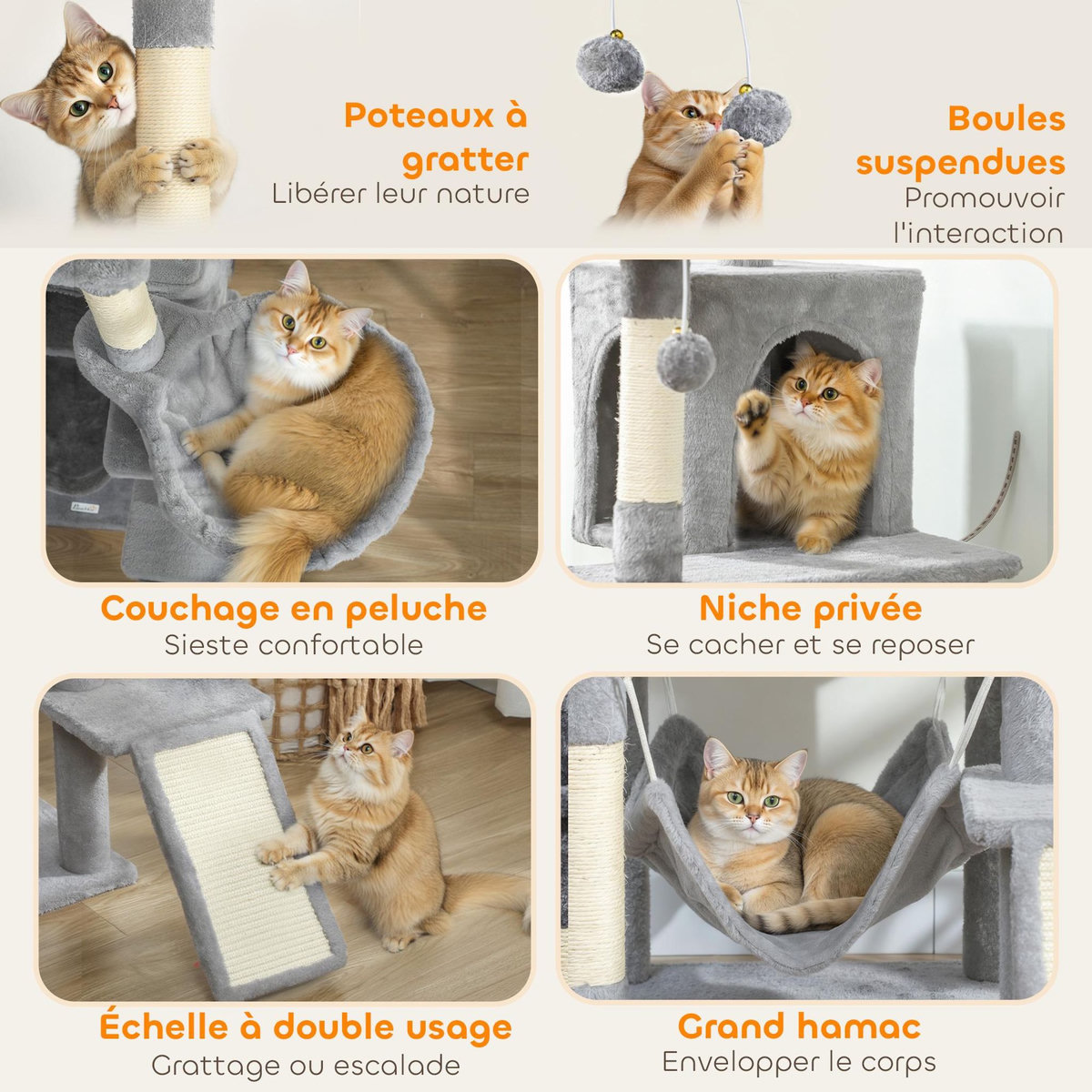 Poteaux à gratter
Libérer leur nature

Boules suspendues
Promouvoir l'interaction

Couchage en peluche
Sieste confortable

Niche privée
Se cacher et se reposer

Échelle à double usage
Grattage ou escalade

Grand hamac
Envelopper le corps