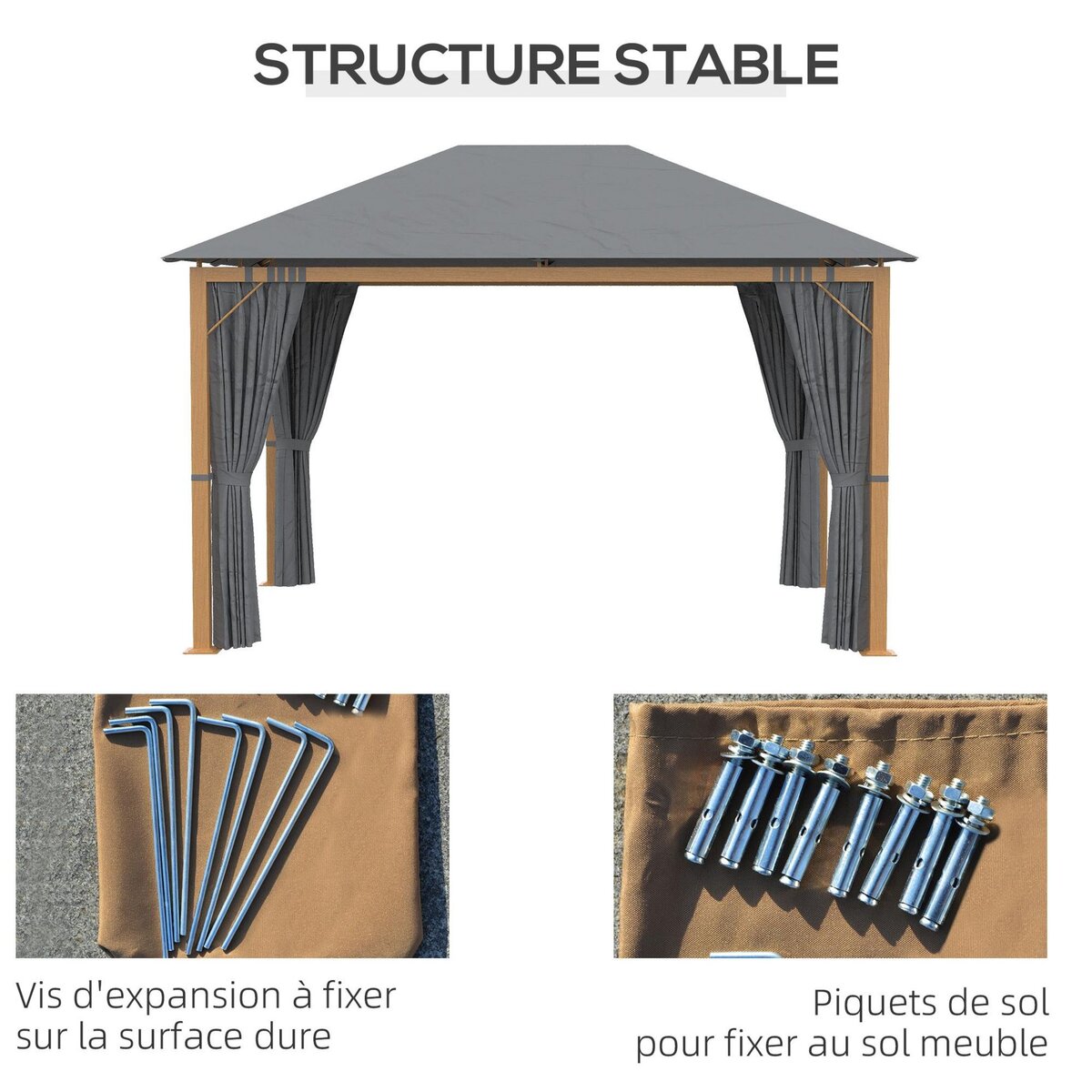 STRUCTURE STABLE

Vis d'expansion à fixer sur la surface dure

Piquets de sol pour fixer au sol meuble