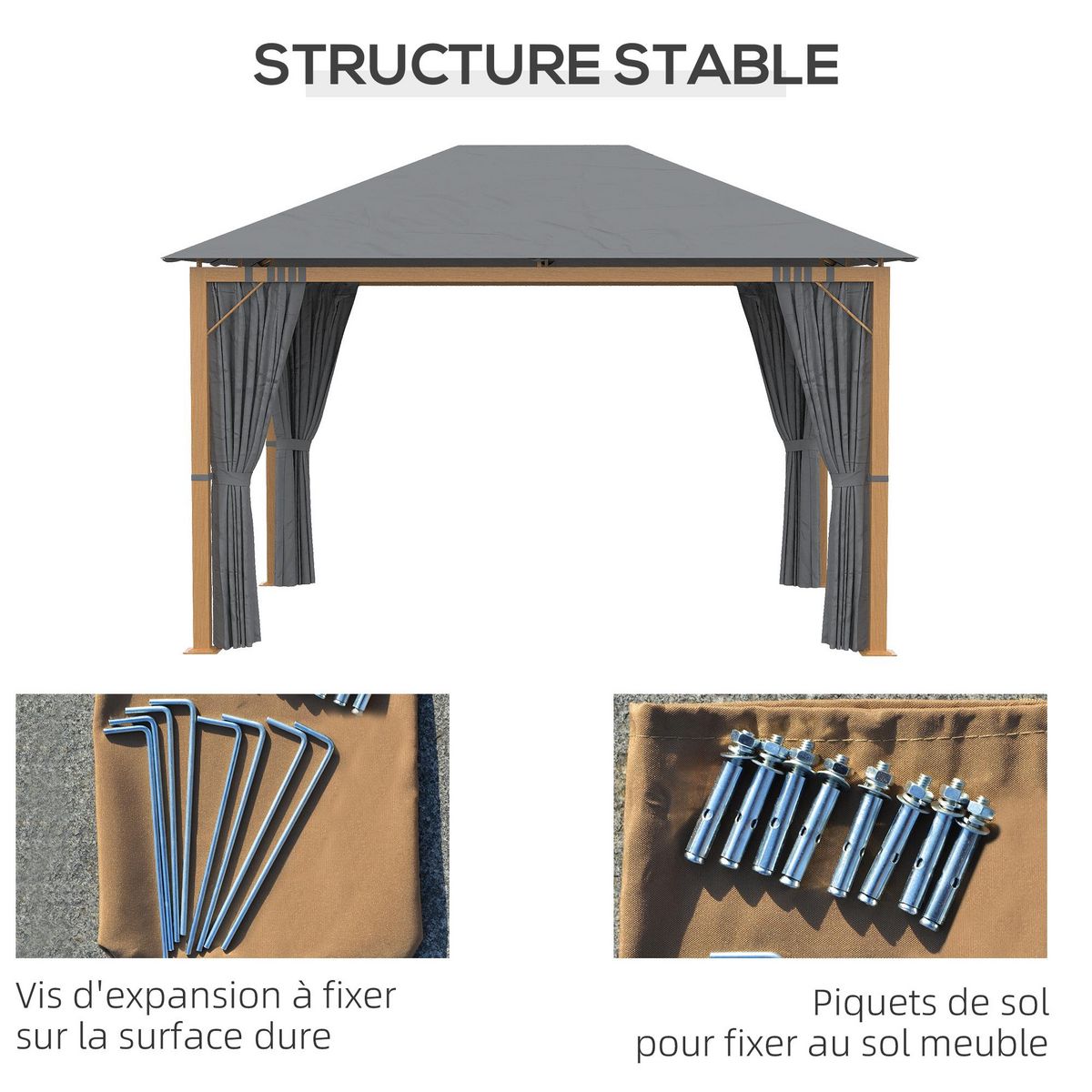 STRUCTURE STABLE

Vis d'expansion à fixer sur la surface dure

Piquets de sol pour fixer au sol meuble