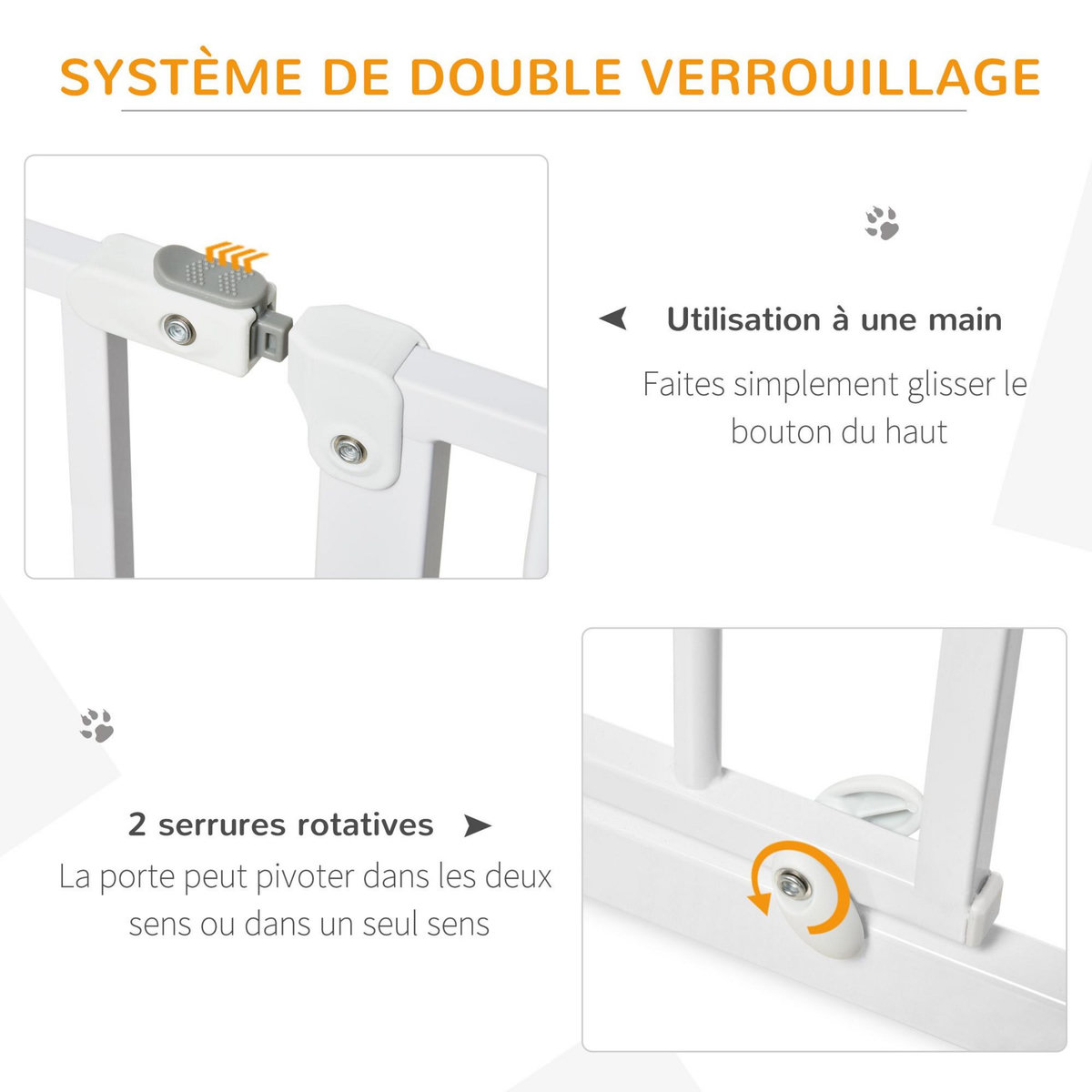 SYSTÈME DE DOUBLE VERROUILLAGE

Utilisation à une main

Faites simplement glisser le bouton du haut

2 serrures rotatives

La porte peut pivoter dans les deux sens ou dans un seul sens