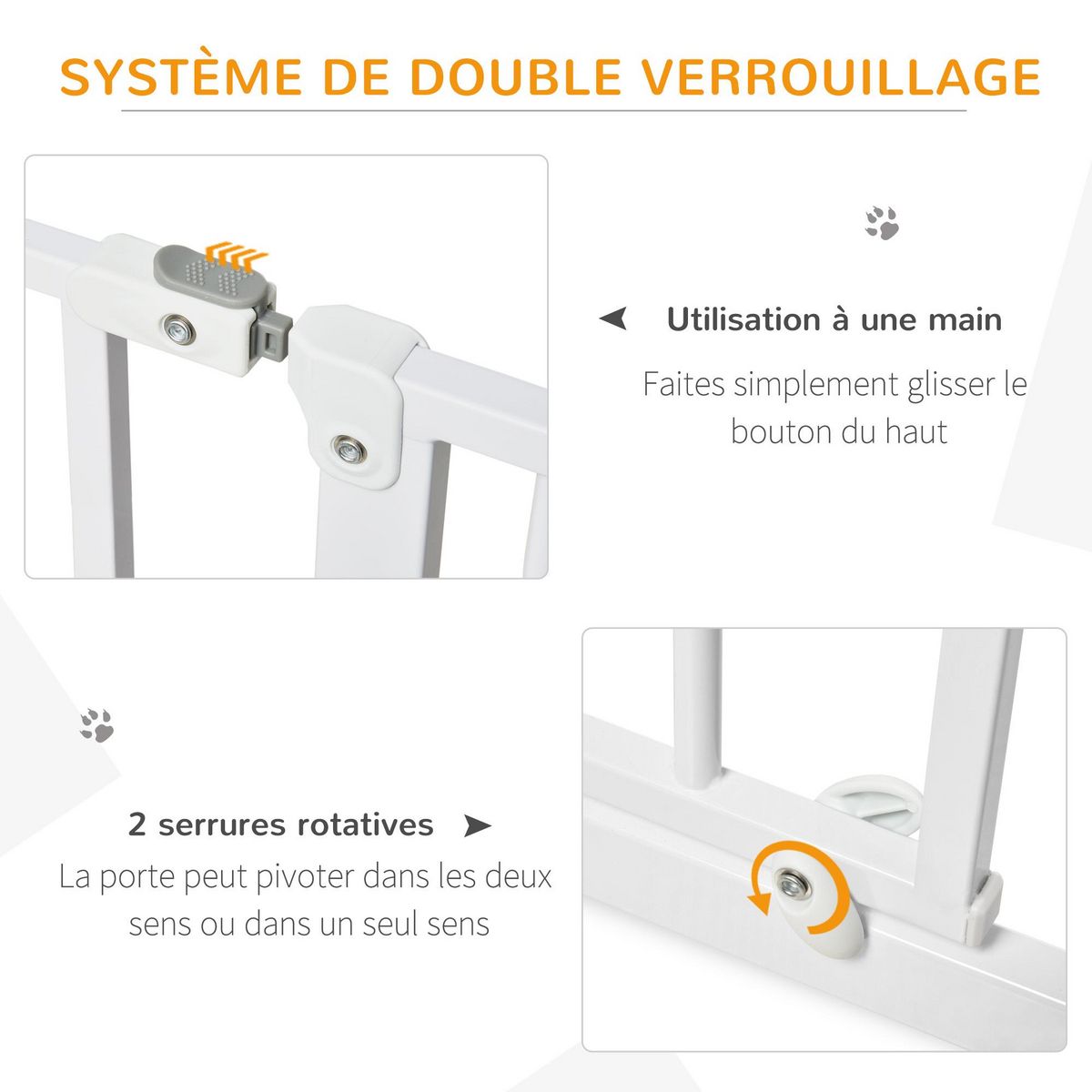 SYSTÈME DE DOUBLE VERROUILLAGE

Utilisation à une main

Faites simplement glisser le bouton du haut

2 serrures rotatives

La porte peut pivoter dans les deux sens ou dans un seul sens