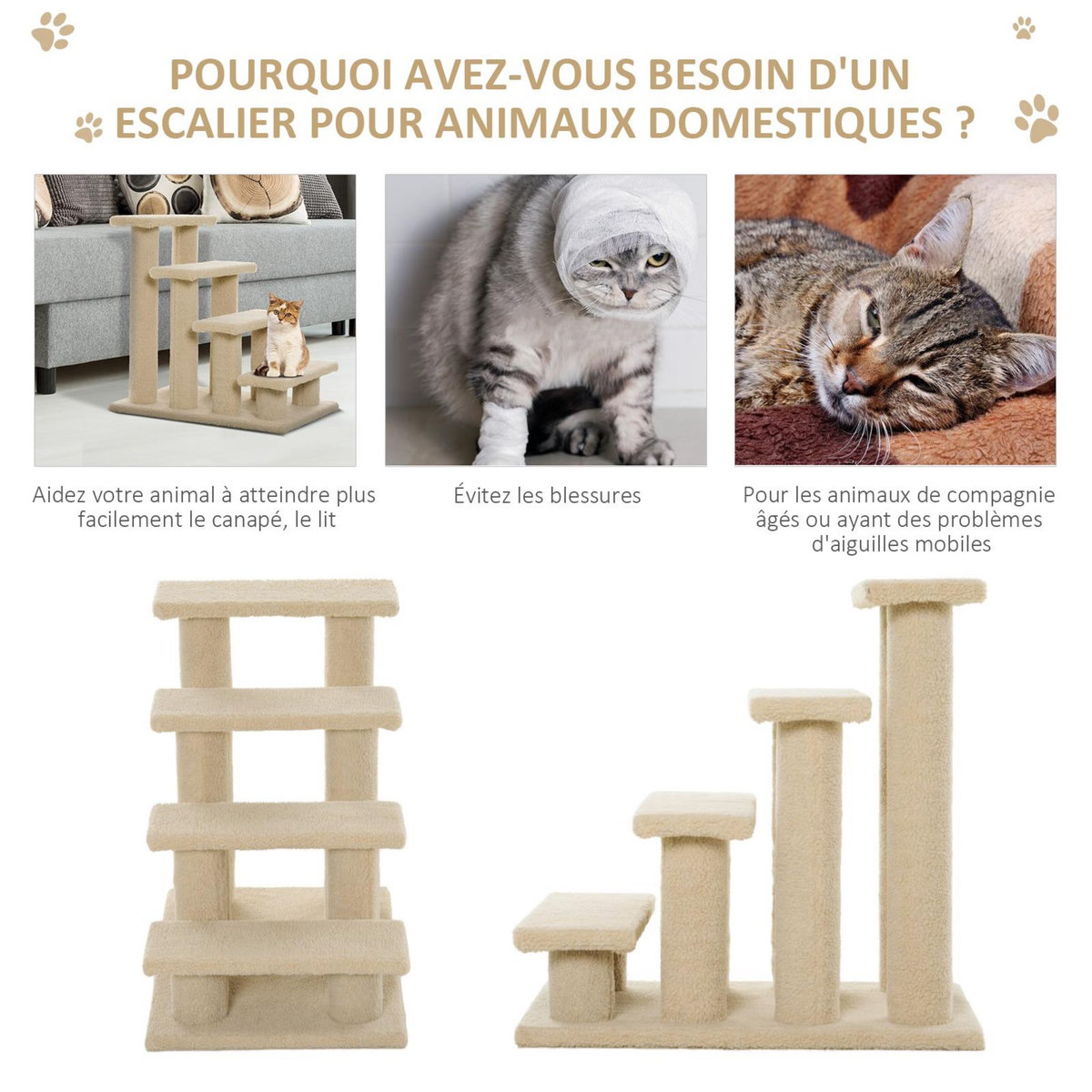 POURQUOI AVEZ-VOUS BESOIN D'UN ESCALIER POUR ANIMAUX DOMESTIQUES ?

Aidez votre animal à atteindre plus facilement le canapé, le lit

Évitez les blessures

Pour les animaux de compagnie âgés ou ayant des problèmes d'aiguilles mobiles