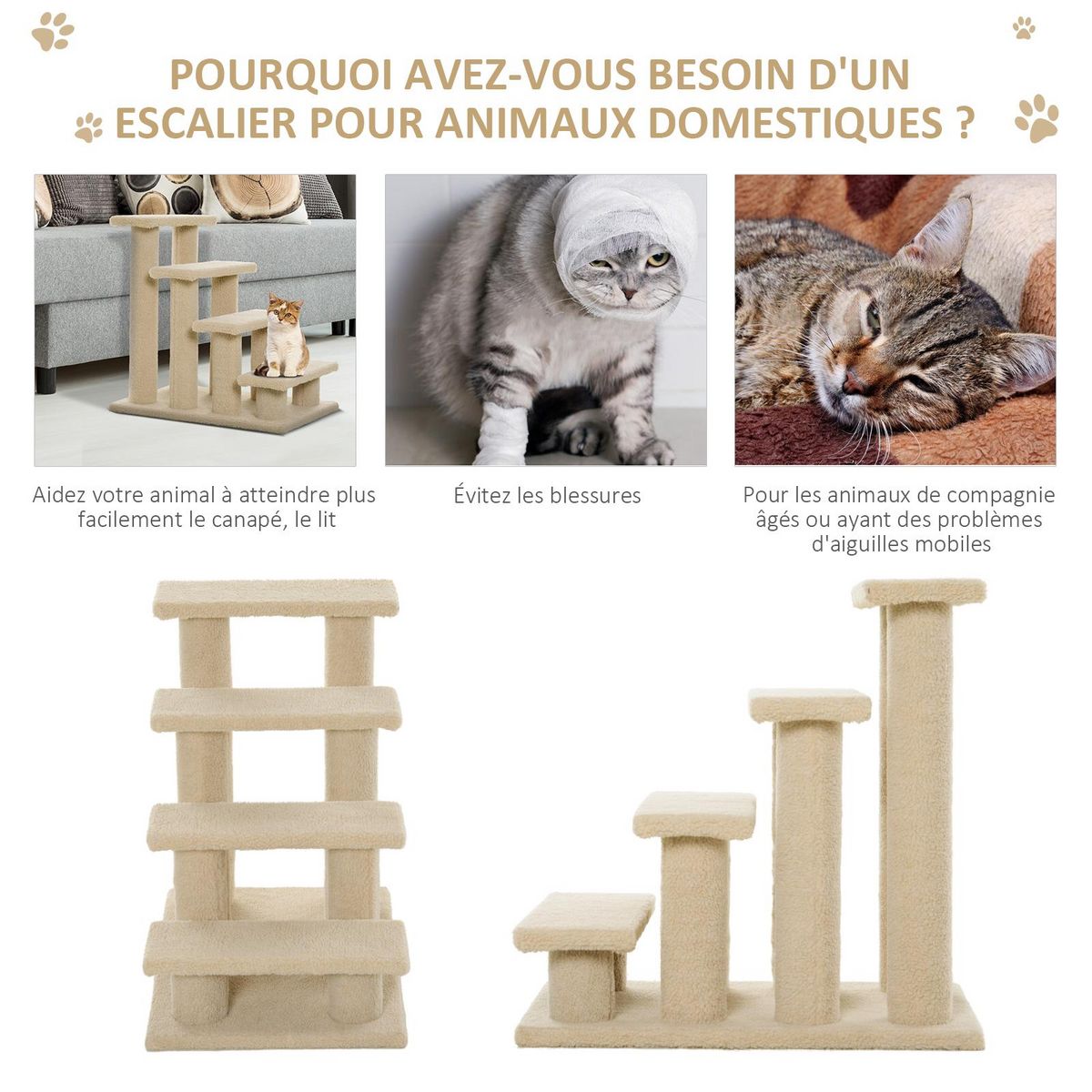 POURQUOI AVEZ-VOUS BESOIN D'UN ESCALIER POUR ANIMAUX DOMESTIQUES ?

Aidez votre animal à atteindre plus facilement le canapé, le lit

Évitez les blessures

Pour les animaux de compagnie âgés ou ayant des problèmes d'aiguilles mobiles