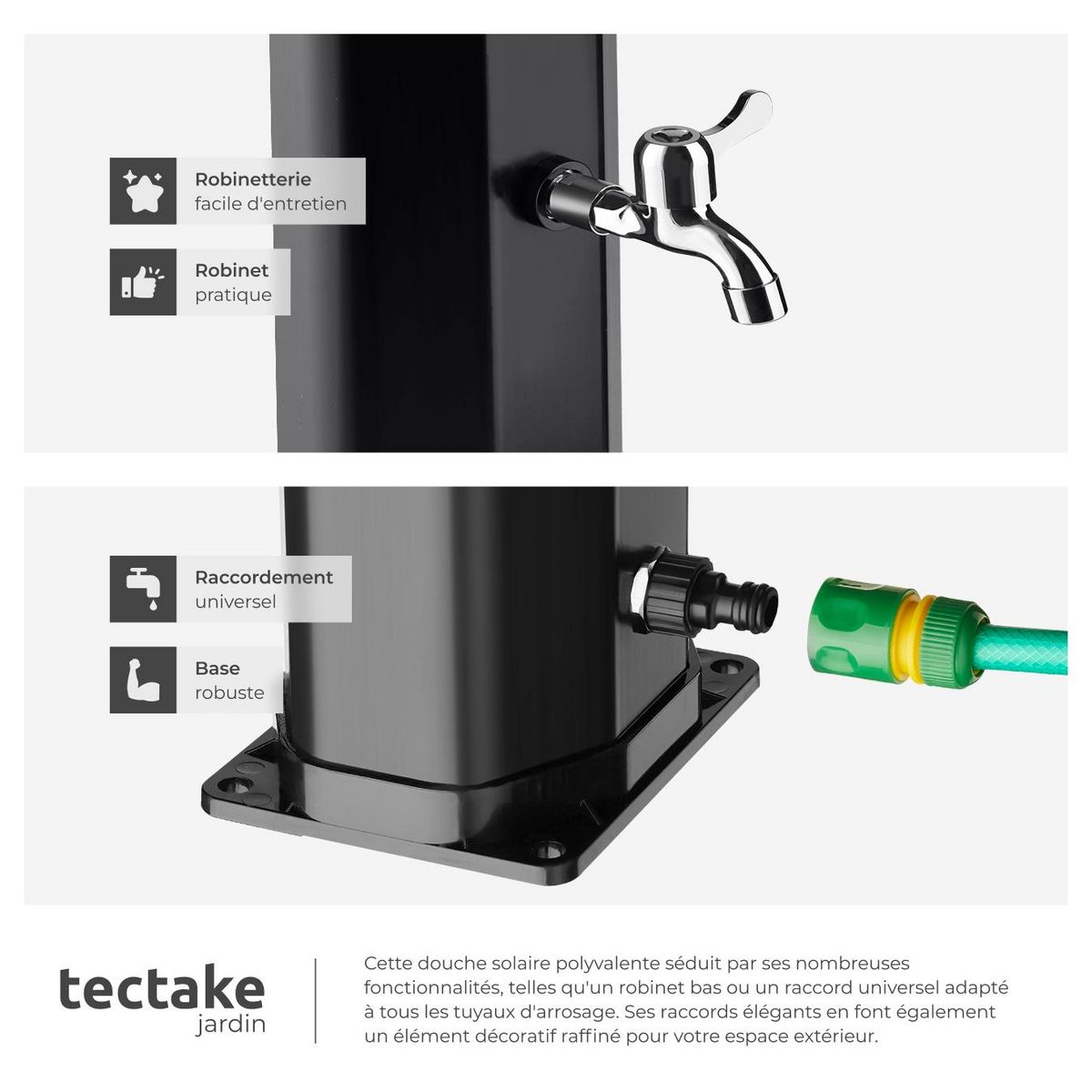 Robinetterie
facile d'entretien

Robinet
pratique

Raccordement
universel

Base
robuste

tectake
jardin

Cette douche solaire polyvalente séduit par ses nombreuses fonctionnalités, telles qu'un robinet bas ou un raccord universel adapté à tous les tuyaux d'arrosage. Ses raccords élégants en font également un élément décoratif raffiné pour votre espace extérieur.