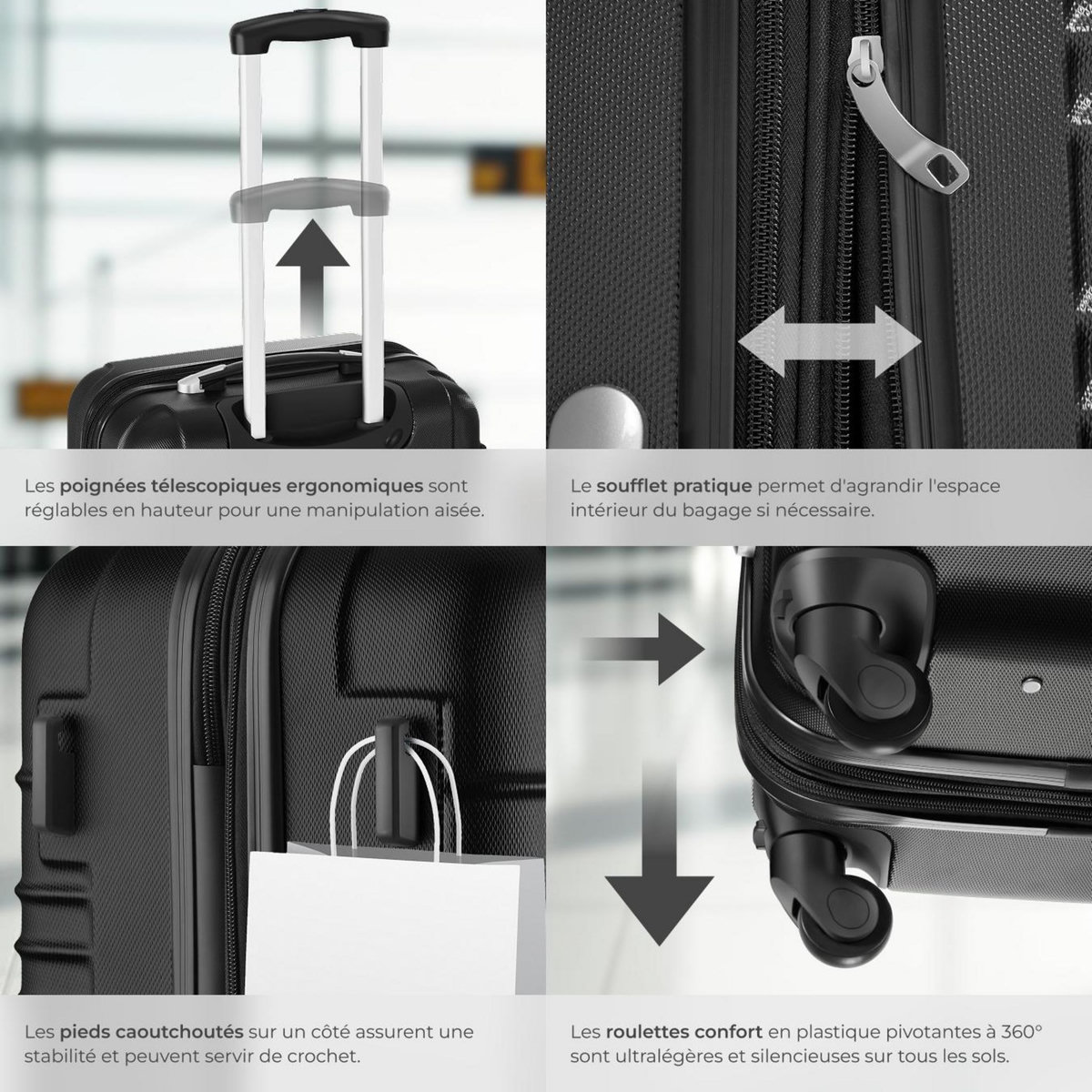 Les poignées télescopiques ergonomiques sont réglables en hauteur pour une manipulation aisée.

Le soufflet pratique permet d'agrandir l'espace intérieur du bagage si nécessaire.

Les pieds caoutchoutés sur un côté assurent une stabilité et peuvent servir de crochet.

Les roulettes confort en plastique pivotantes à 360° sont ultralégères et silencieuses sur tous les sols.