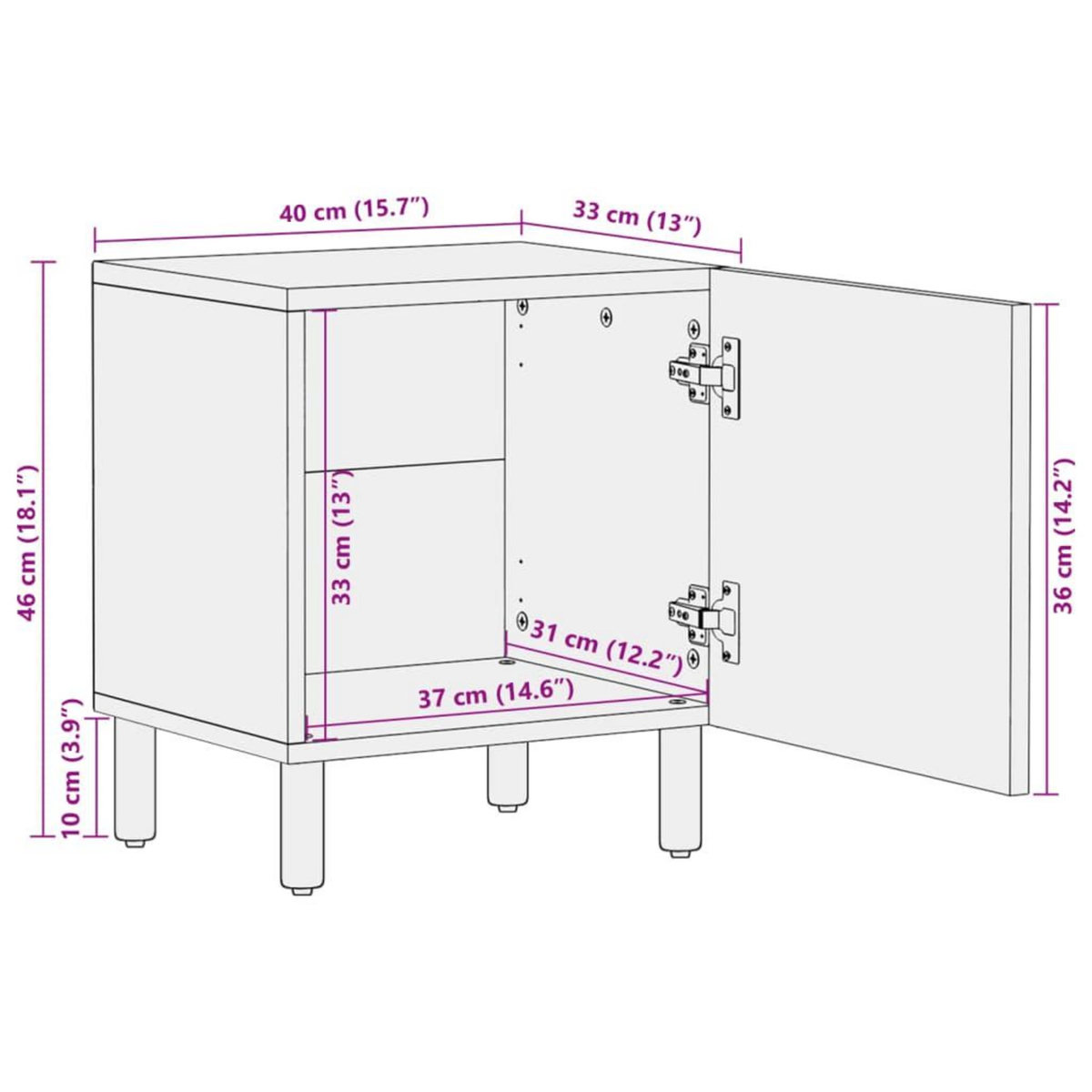 40 cm (15.7")
33 cm (13")
46 cm (18.1")
33 cm (13")
36 cm (14.2")
31 cm (12.2")
37 cm (14.6")
10 cm (3.9")