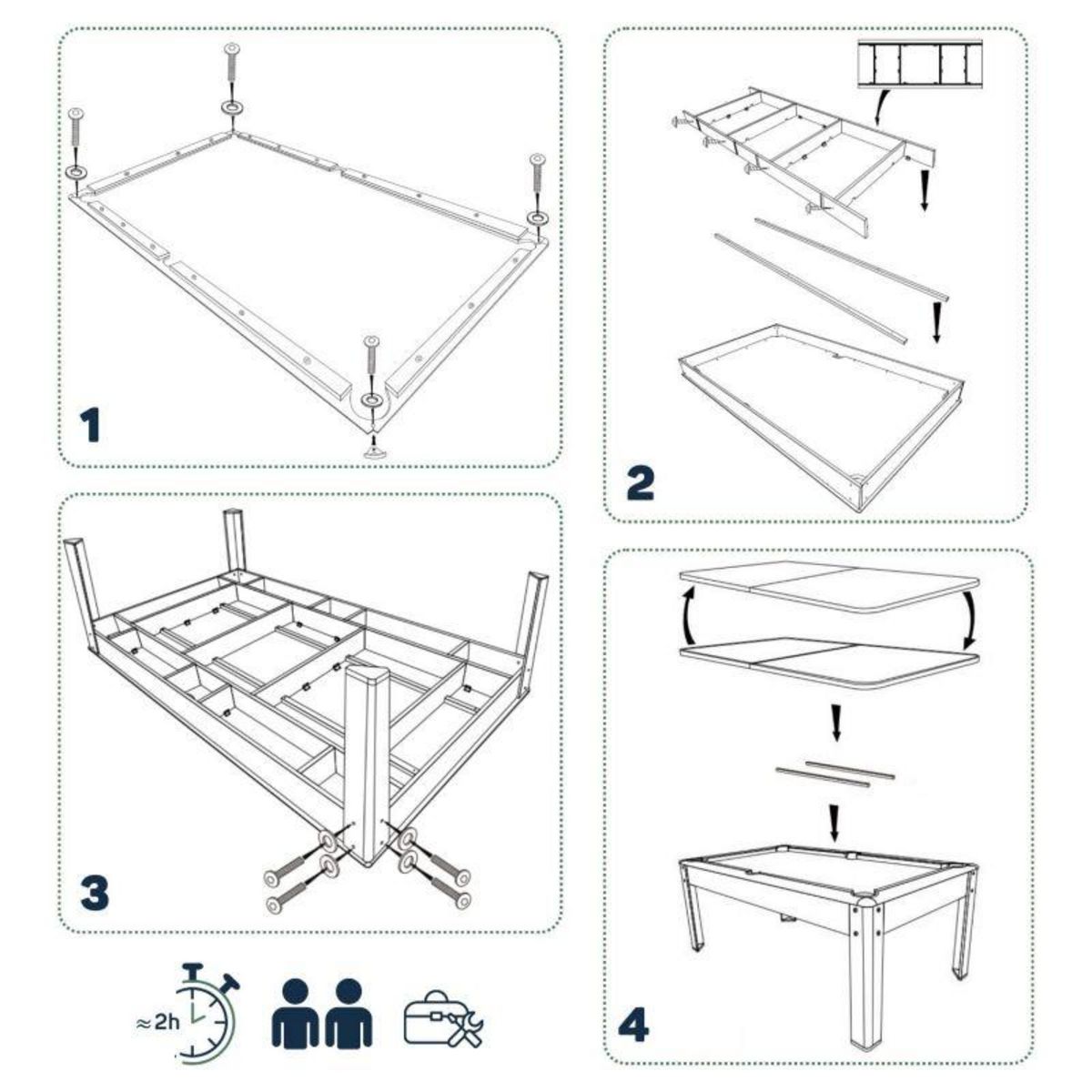 1

2

3

4

≈2h