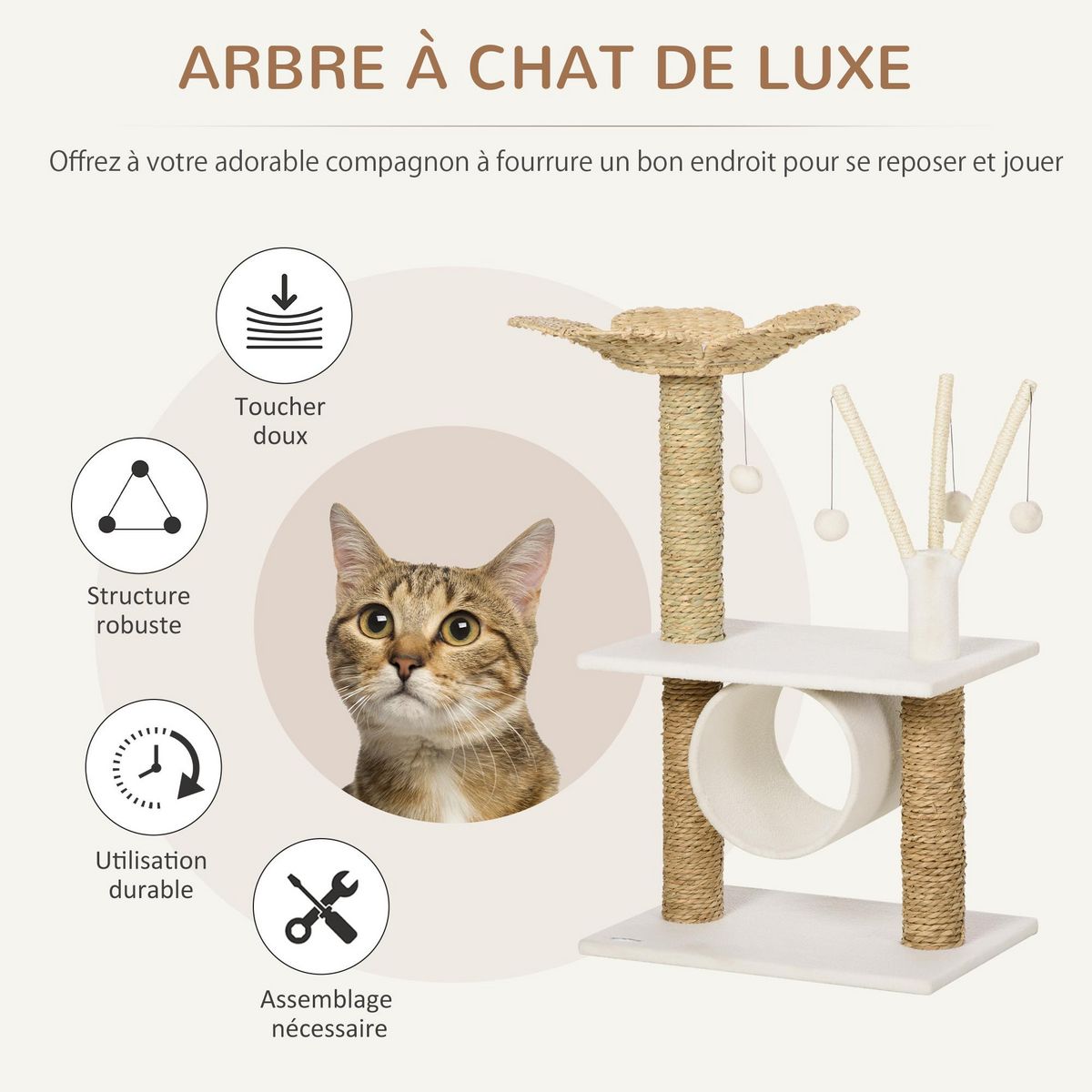 ARBRE À CHAT DE LUXE

Offrez à votre adorable compagnon à fourrure un bon endroit pour se reposer et jouer

Toucher doux

Structure robuste

Utilisation durable

Assemblage nécessaire