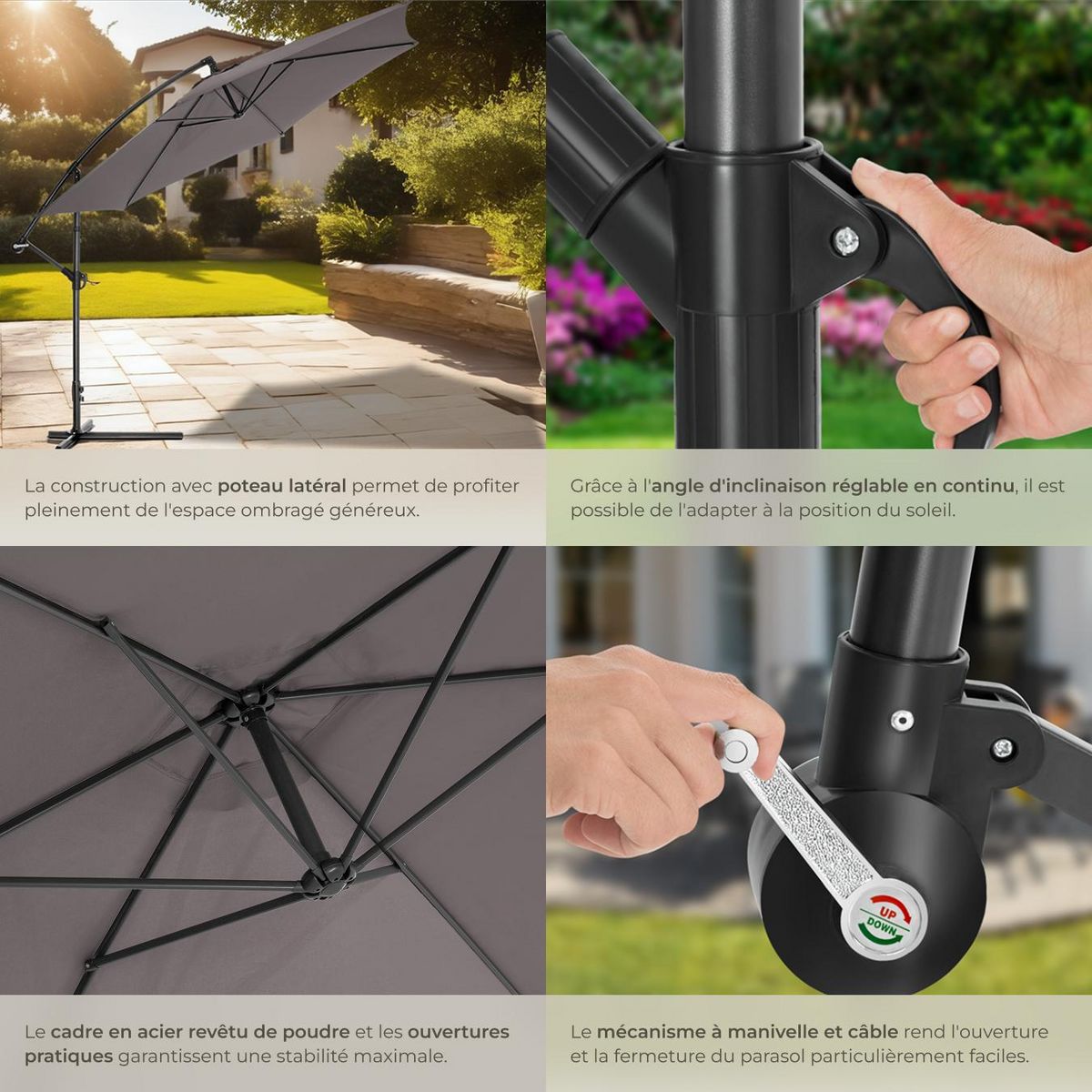 La construction avec poteau latéral permet de profiter pleinement de l'espace ombragé généreux.

Grâce à l'angle d'inclinaison réglable en continu, il est possible de l'adapter à la position du soleil.

UP
DOWN

Le cadre en acier revêtu de poudre et les ouvertures pratiques garantissent une stabilité maximale.

Le mécanisme à manivelle et câble rend l'ouverture et la fermeture du parasol particulièrement faciles.