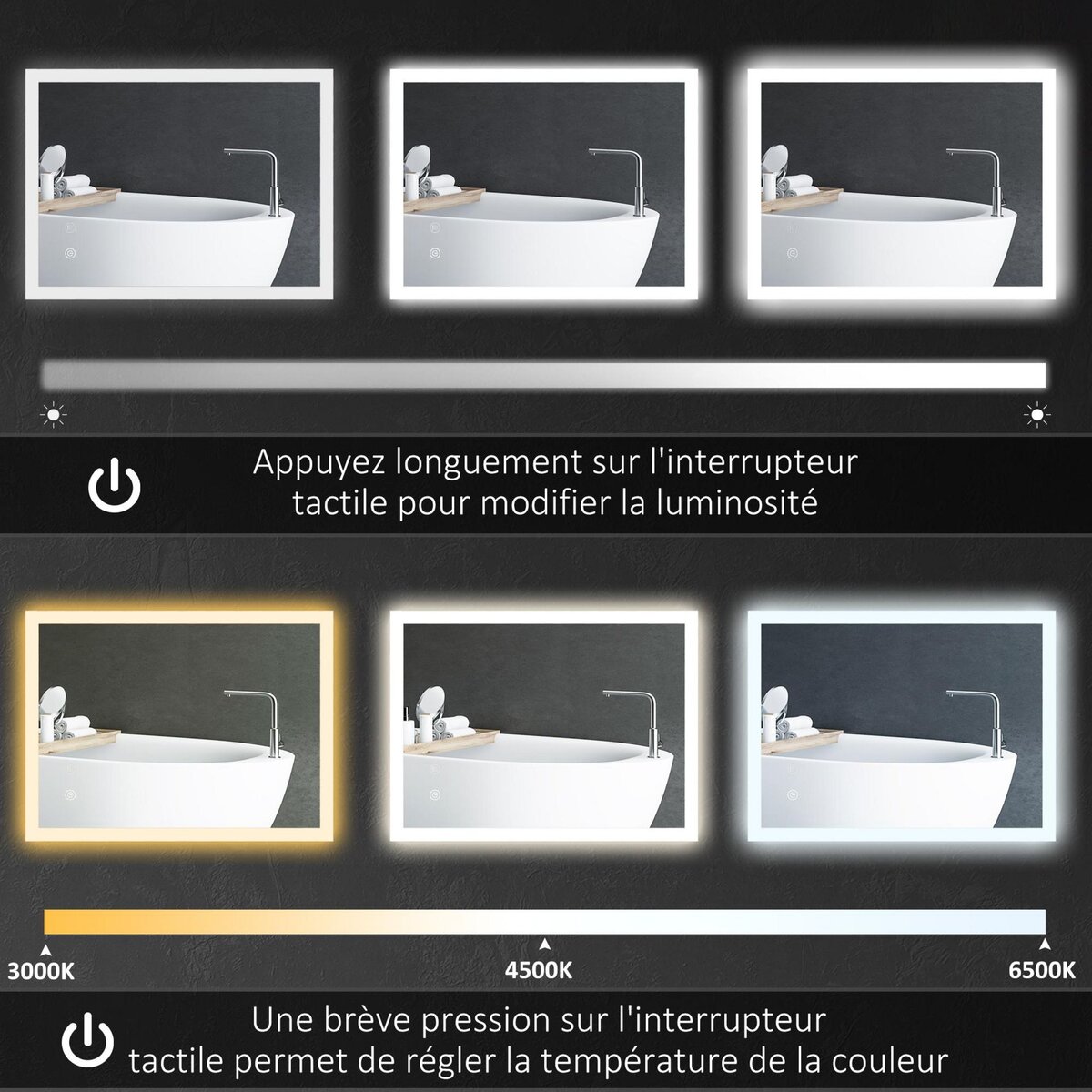 Appuyez longuement sur l'interrupteur tactile pour modifier la luminosité

3000K

4500K

6500K

Une brève pression sur l'interrupteur tactile permet de régler la température de la couleur