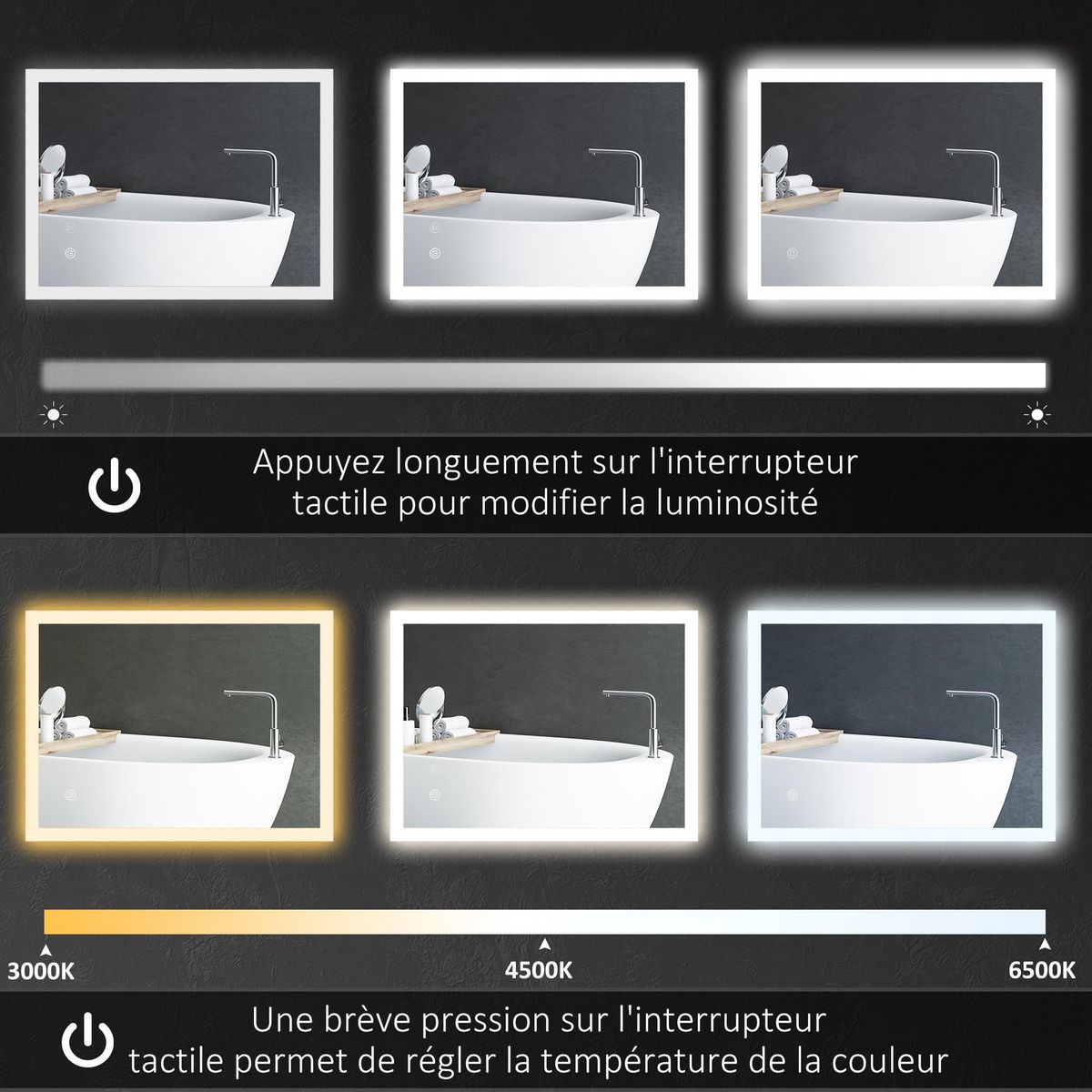 Appuyez longuement sur l'interrupteur tactile pour modifier la luminosité

3000K

4500K

6500K

Une brève pression sur l'interrupteur tactile permet de régler la température de la couleur